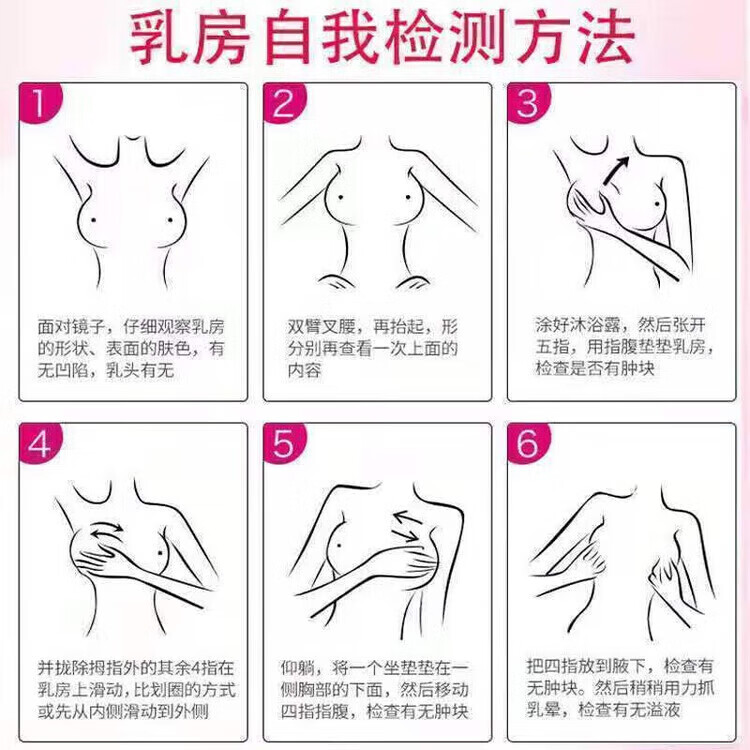 乳房自我检测方法

1

面对镜子，仔细观察乳房的形状、表面的肤色，有无凹陷，乳头有无

2

双臂叉腰，再抬起，形分别再查看一次上面的内容

3

涂好沐浴露，然后张开五指，用指腹垫垫乳房，检查是否有肿块

4

并拢除拇指外的其余4指在乳房上滑动，比划圈的方式或先从内侧滑动到外侧

5

仰躺，将一个坐垫垫在一侧胸部的下面，然后移动四指指腹，检查有无肿块

6

把四指放到腋下，检查有无肿块。然后稍稍用力抓乳晕，检查有无溢液