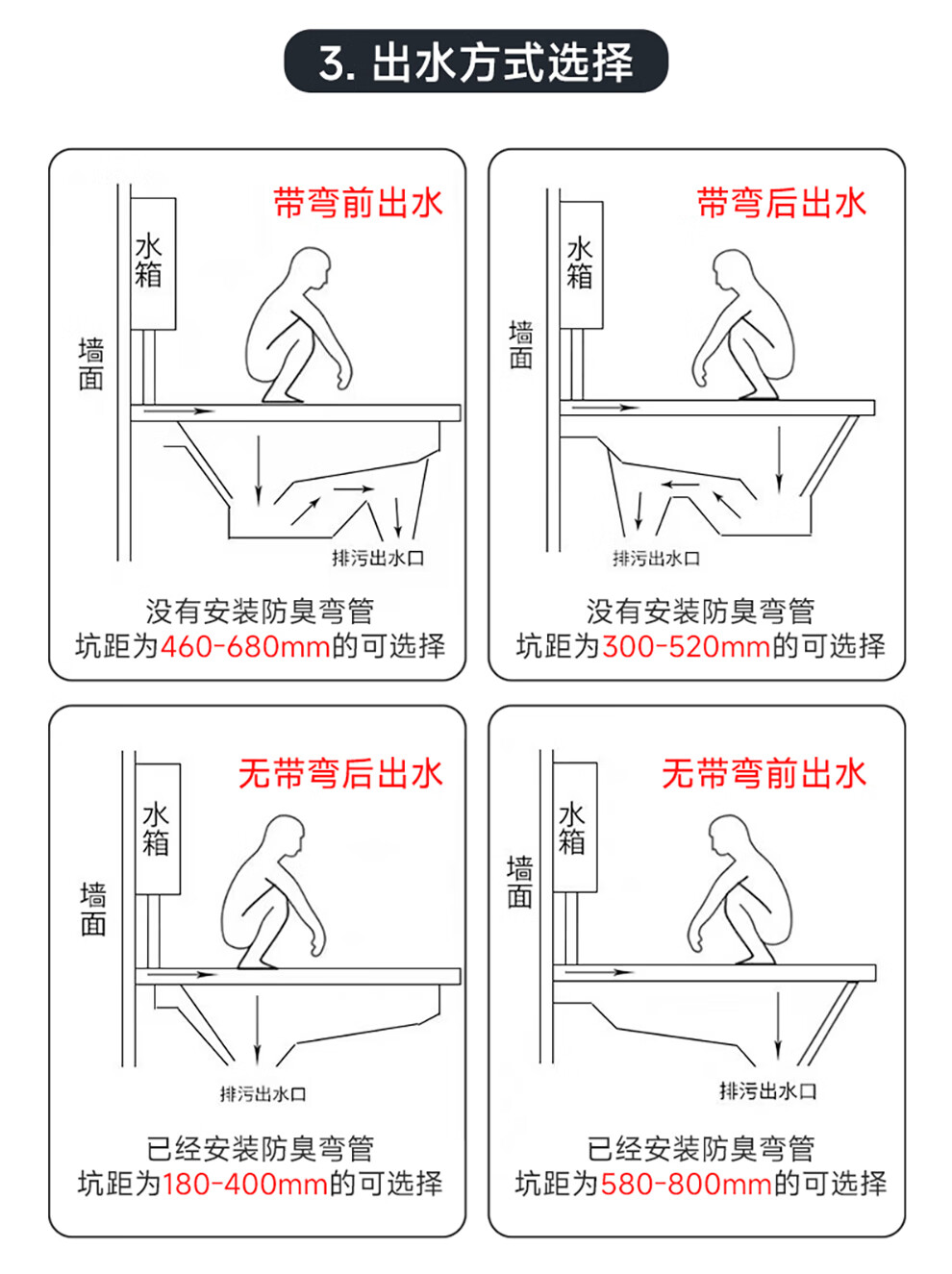 3. 出水方式选择

带弯前出水

水箱

墙面

排污出水口

没有安装防臭弯管
坑距为460-680mm的可选择

带弯后出水

水箱

墙面

排污出水口

没有安装防臭弯管
坑距为300-520mm的可选择

无带弯后出水

水箱

墙面

排污出水口

已经安装防臭弯管
坑距为180-400mm的可选择

无带弯前出水

水箱

墙面

排污出水口

已经安装防臭弯管
坑距为580-800mm的可选择