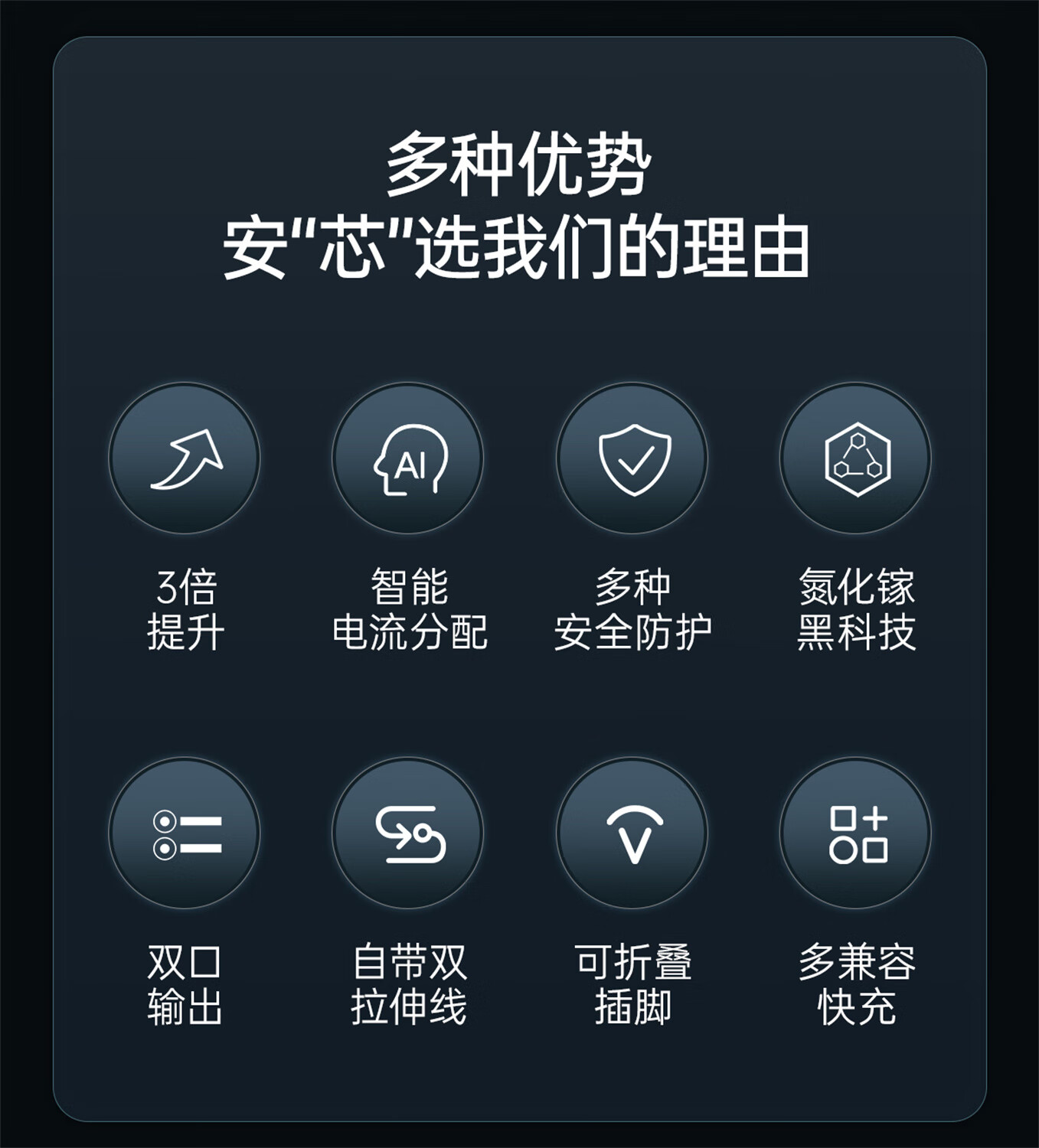 多种优势
安“芯”选我们的理由

AI

3倍
提升

智能
电流分配

多种
安全防护

氮化镓
黑科技

双口
输出

自带双
拉伸线

可折叠
插脚

多兼容
快充