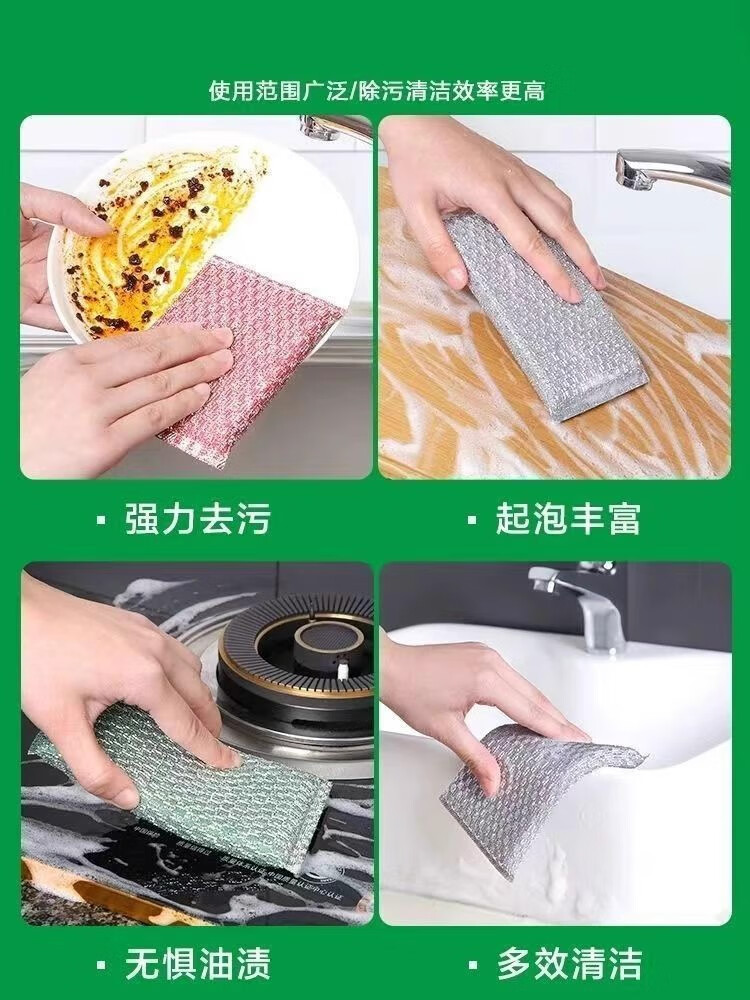 使用范围广泛/除污清洁效率更高

· 强力去污

· 起泡丰富

· 无惧油渍

· 多效清洁