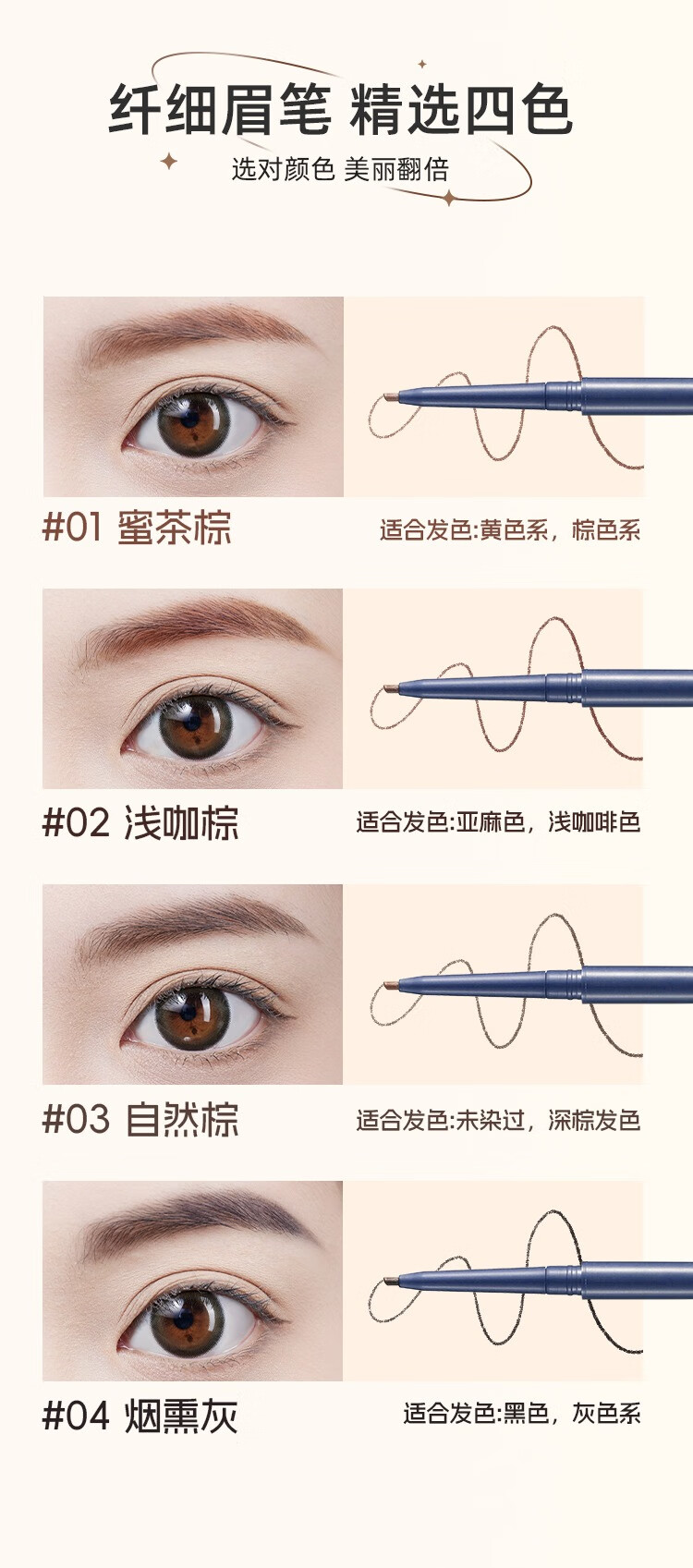 纤细眉笔 精选四色

选对颜色 美丽翻倍

#01 蜜茶棕

适合发色:黄色系，棕色系

#02 浅咖棕

适合发色:亚麻色，浅咖啡色

#03 自然棕

适合发色:未染过，深棕发色

#04 烟熏灰

适合发色:黑色，灰色系