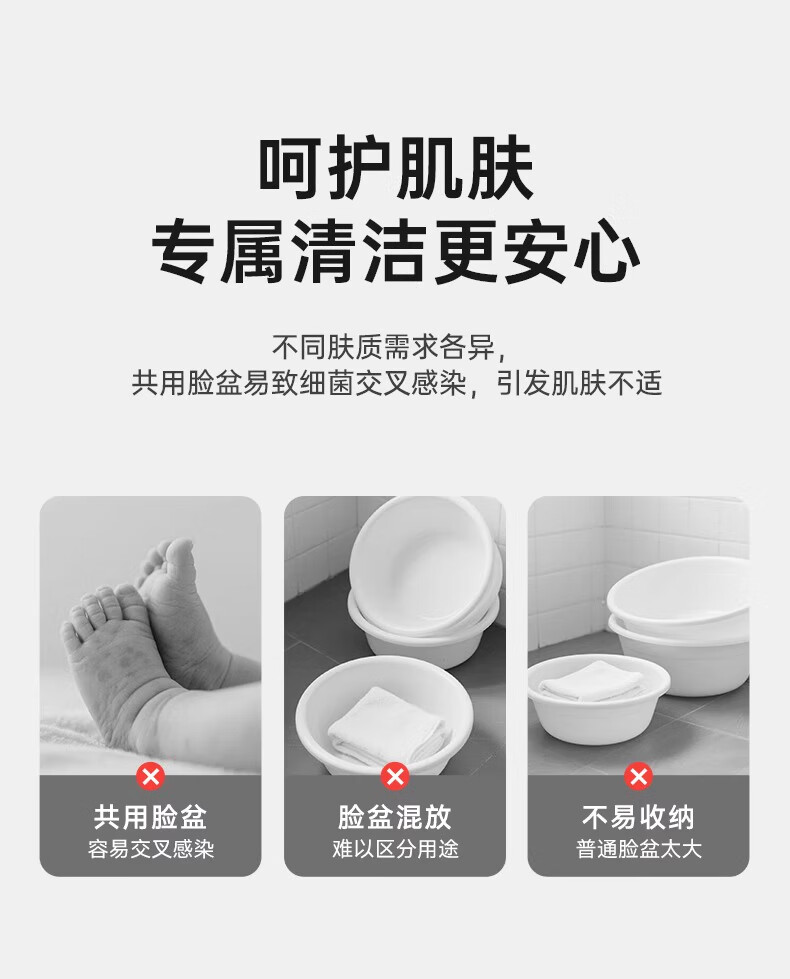 呵护肌肤
专属清洁更安心

不同肤质需求各异，
共用脸盆易致细菌交叉感染，引发肌肤不适

共用脸盆
容易交叉感染

脸盆混放
难以区分用途

不易收纳
普通脸盆太大