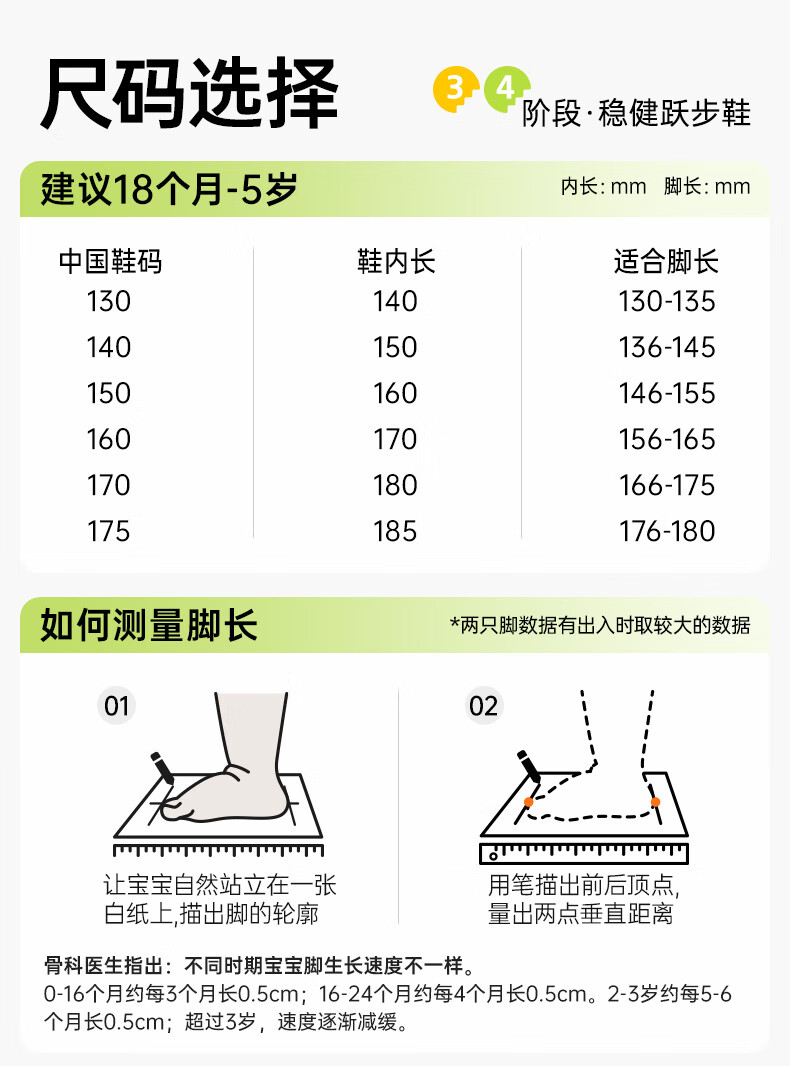 尺码选择

3 4 阶段·稳健跃步鞋

建议18个月-5岁

内长: mm 脚长: mm

| 中国鞋码 | 鞋内长 | 适合脚长 |
|---|---|---|
| 130 | 140 | 130-135 |
| 140 | 150 | 136-145 |
| 150 | 160 | 146-155 |
| 160 | 170 | 156-165 |
| 170 | 180 | 166-175 |
| 175 | 185 | 176-180 |

如何测量脚长

*两只脚数据有出入时取较大的数据

01

让宝宝自然站立在一张白纸上,描出脚的轮廓

02

用笔描出前后顶点,量出两点垂直距离

骨科医生指出：不同时期宝宝脚生长速度不一样。
0-16个月约每3个月长0.5cm；16-24个月约每4个月长0.5cm。2-3岁约每5-6个月长0.5cm；超过3岁，速度逐渐减缓。