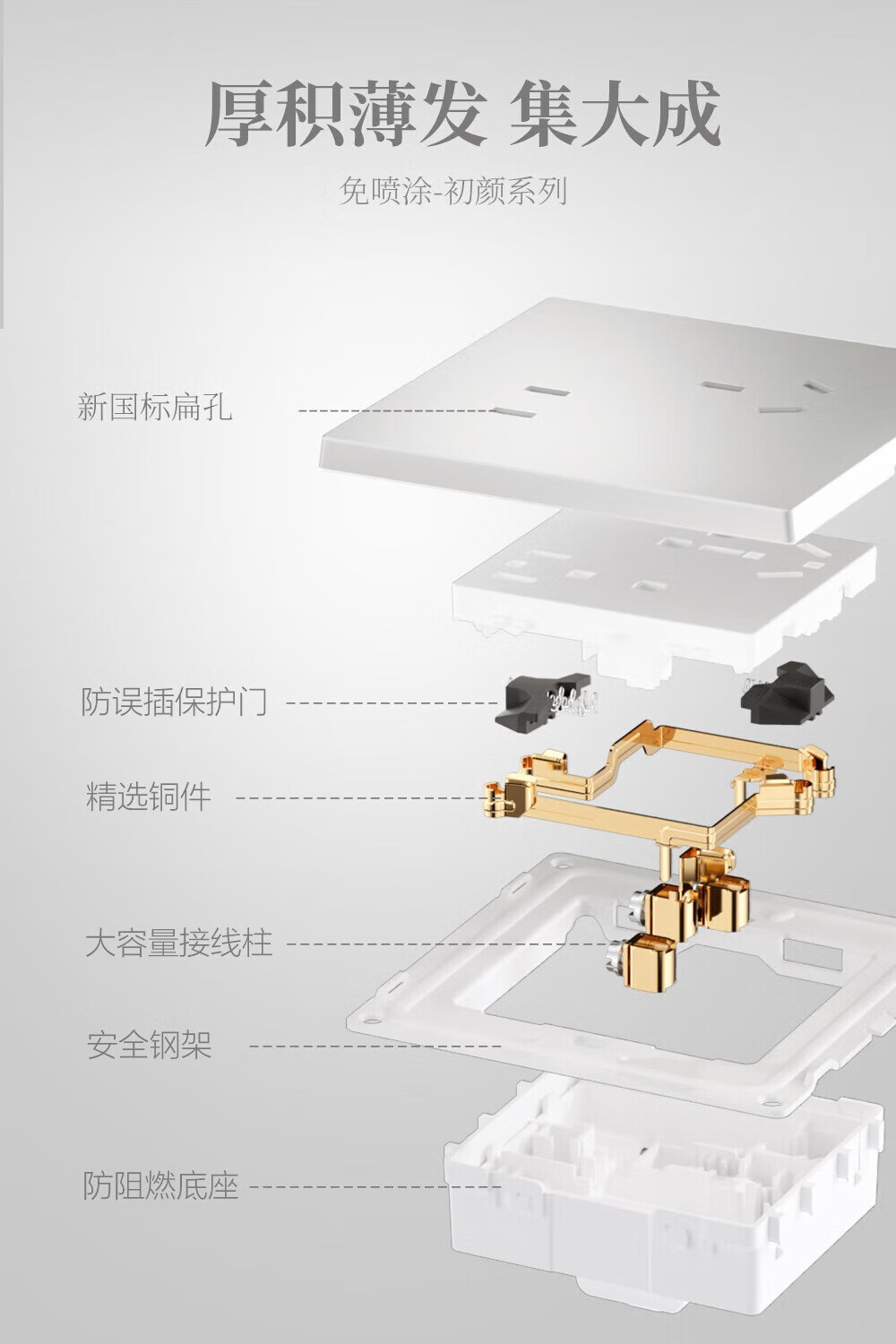 厚积薄发 集大成

免喷涂-初颜系列

新国标扁孔

防误插保护门

精选铜件

大容量接线柱

安全钢架

防阻燃底座