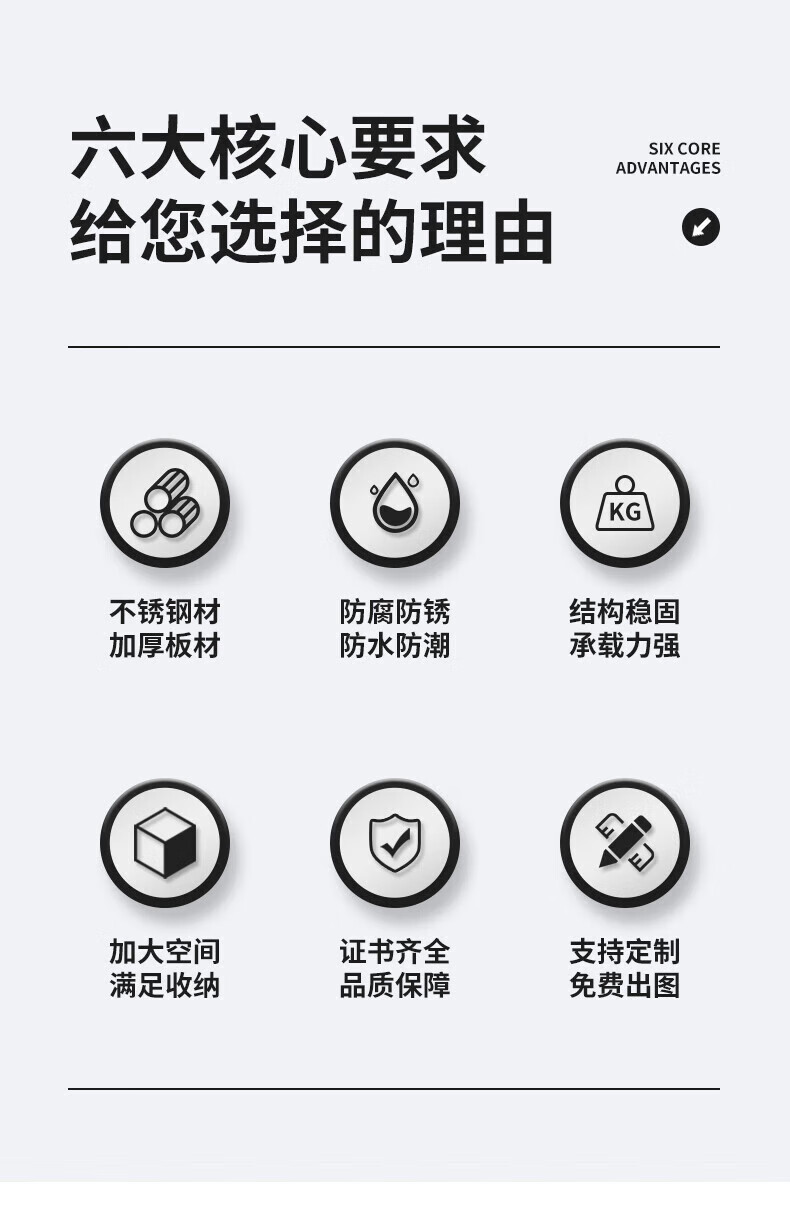 六大核心要求
给您选择的理由

SIX CORE
ADVANTAGES

KG

不锈钢材
加厚板材

防腐防锈
防水防潮

结构稳固
承载力强

加大空间
满足收纳

证书齐全
品质保障

支持定制
免费出图