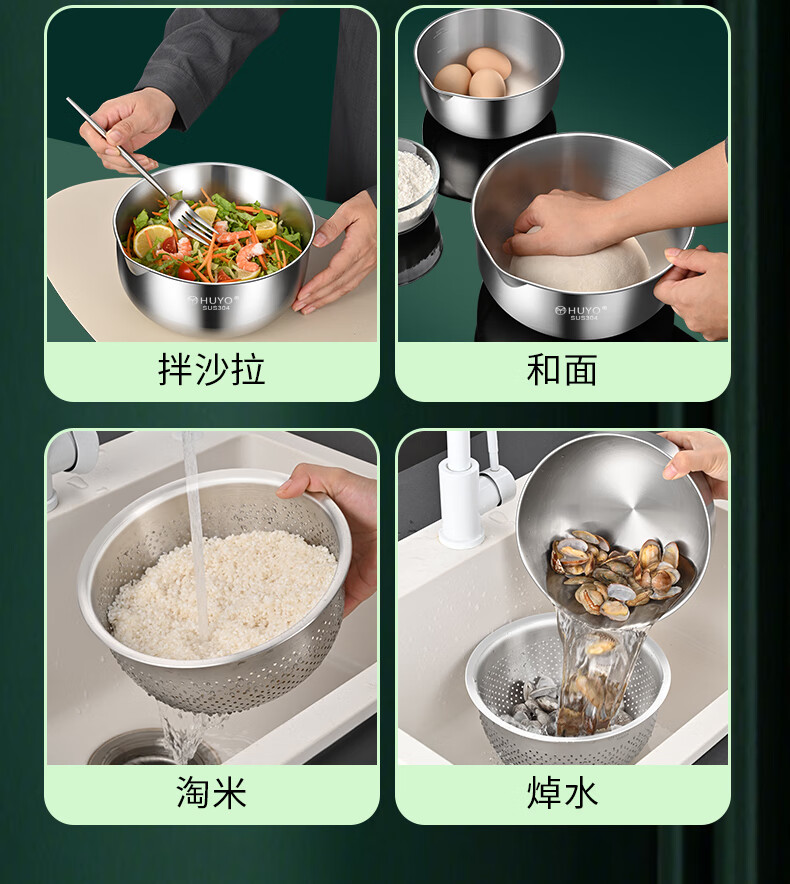 HUYO®
SUS304

拌沙拉

HUYO®
SUS304

和面

淘米

焯水