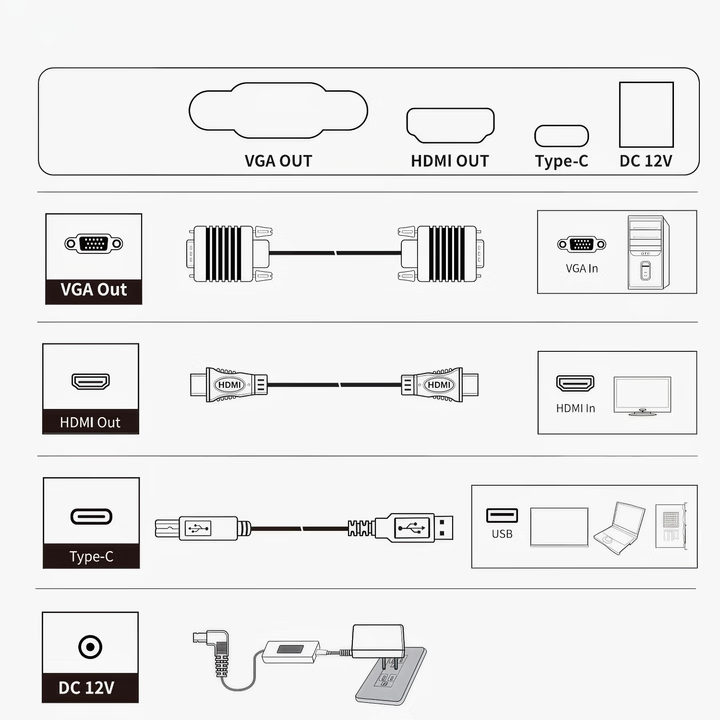 VGA OUT
HDMI OUT
Type-C
DC 12V

VGA Out
VGA In

HDMI Out
HDMI
HDMI
HDMI In

Type-C
USB

DC 12V