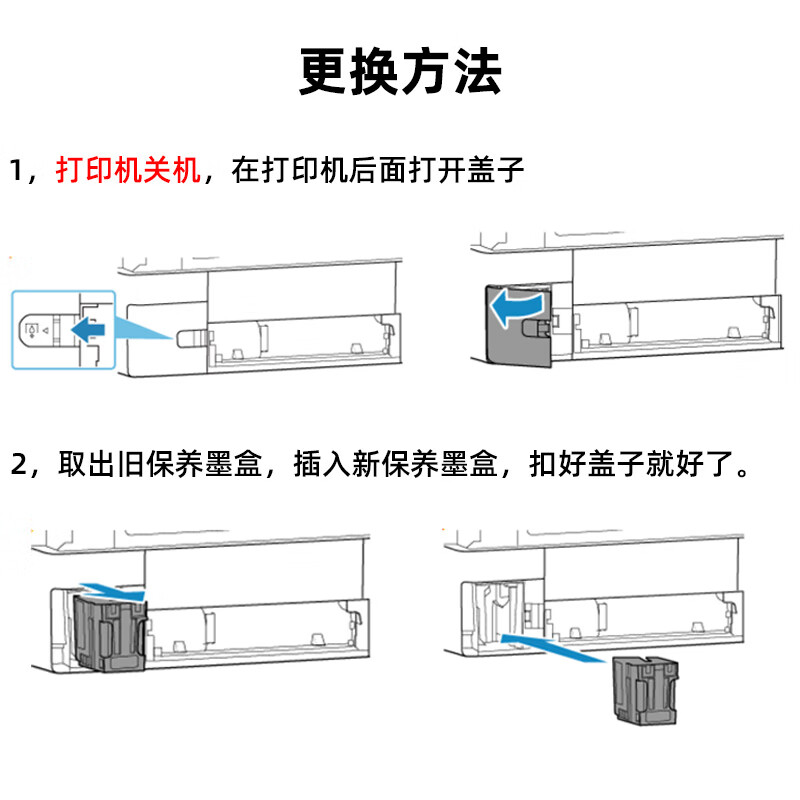 更换方法

1，打印机关机，在打印机后面打开盖子

2，取出旧保养墨盒，插入新保养墨盒，扣好盖子就好了。