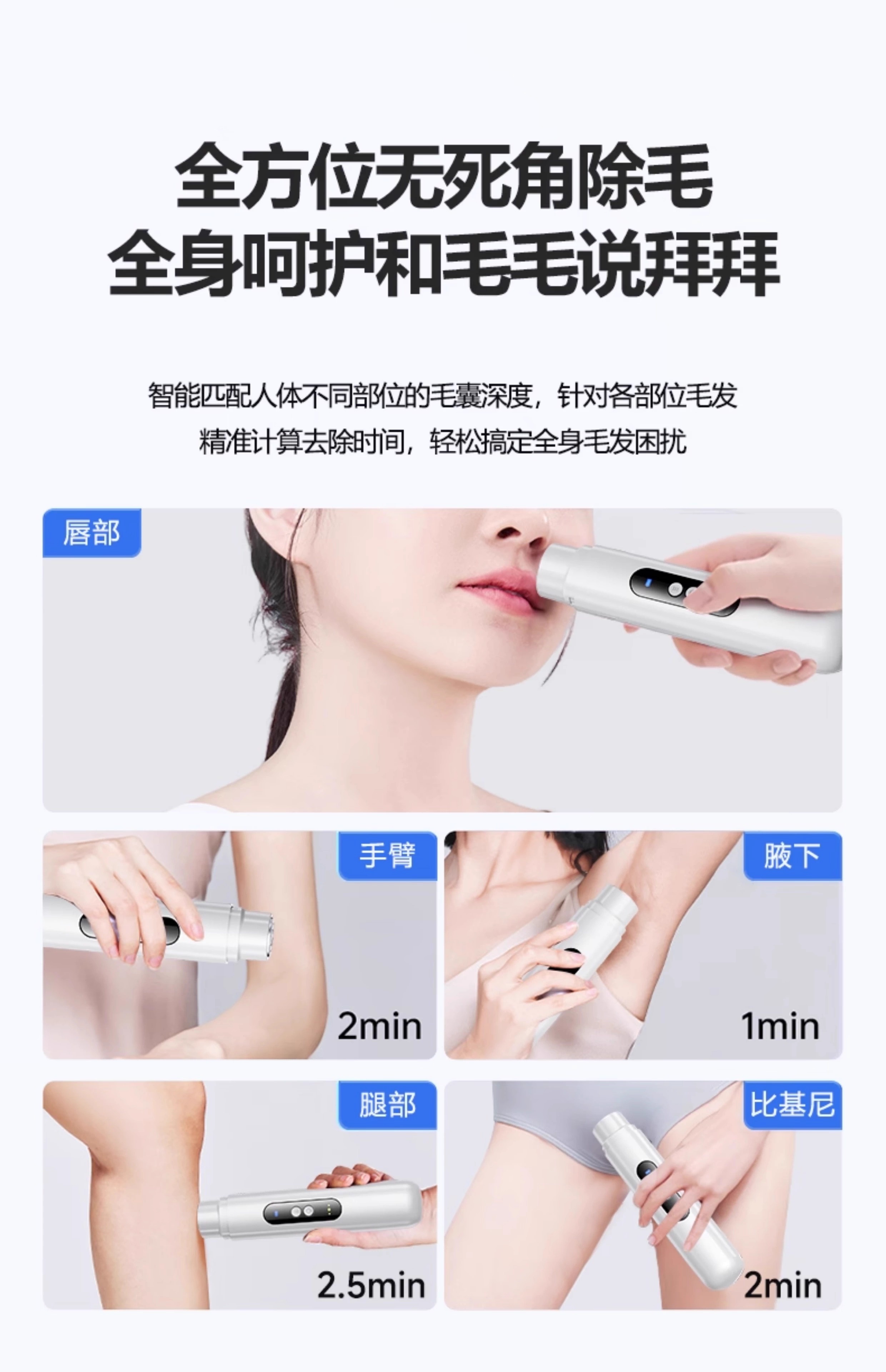 全方位无死角除毛
全身呵护和毛毛说拜拜

智能匹配人体不同部位的毛囊深度，针对各部位毛发
精准计算去除时间，轻松搞定全身毛发困扰

唇部

手臂

2min

腋下

1min

腿部

2.5min

比基尼

2min