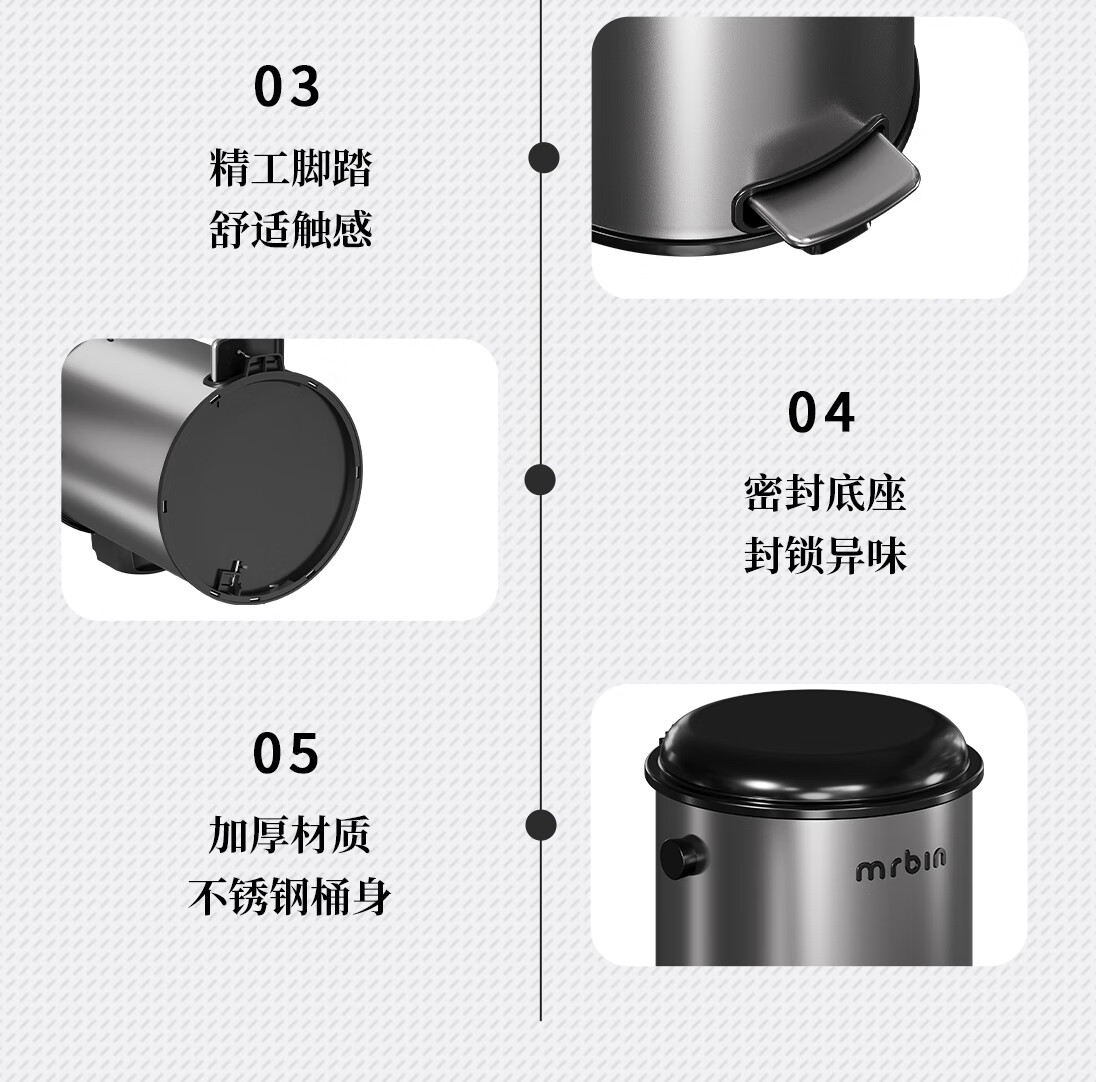 03
精工脚踏
舒适触感

04
密封底座
封锁异味

05
加厚材质
不锈钢桶身

mrbin