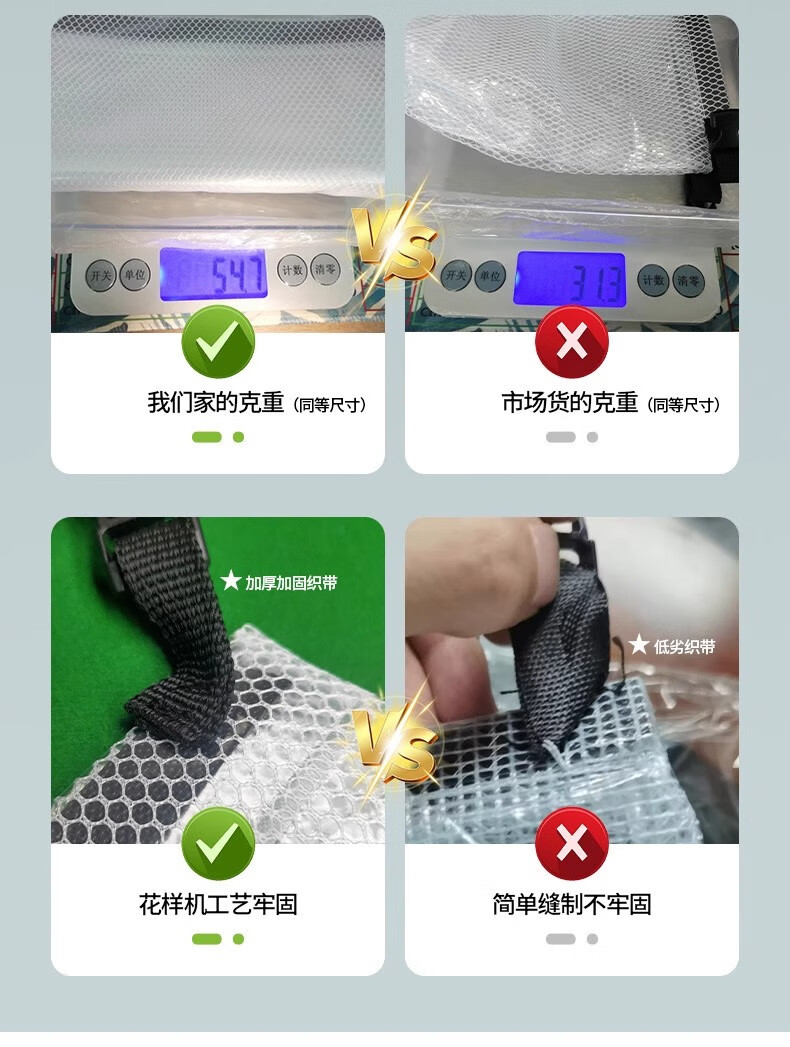 开关 单位 54.7 计数 清零

VS

开关 单位 31.3 计数 清零

我们家的克重（同等尺寸）

市场货的克重（同等尺寸）

★ 加厚加固织带

VS

★ 低劣织带

花样机工艺牢固

简单缝制不牢固