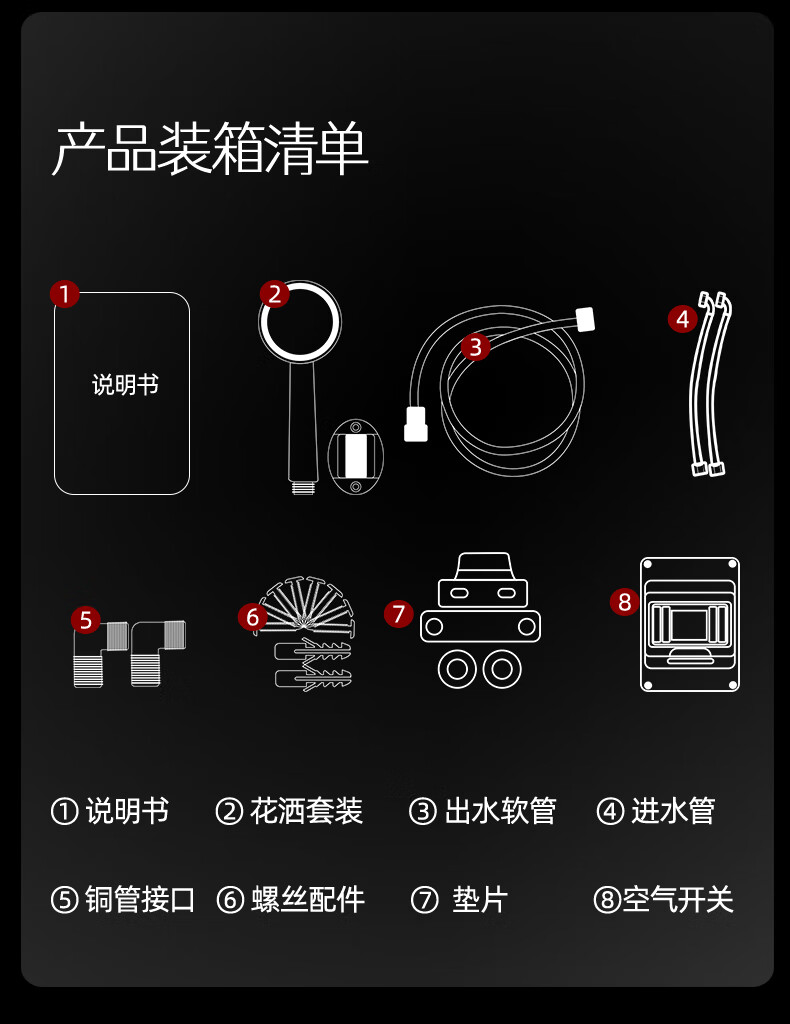 产品装箱清单

1

说明书

2

3

4

5

6

7

8

① 说明书 ② 花洒套装 ③ 出水软管 ④ 进水管

⑤ 铜管接口 ⑥ 螺丝配件 ⑦ 垫片 ⑧空气开关