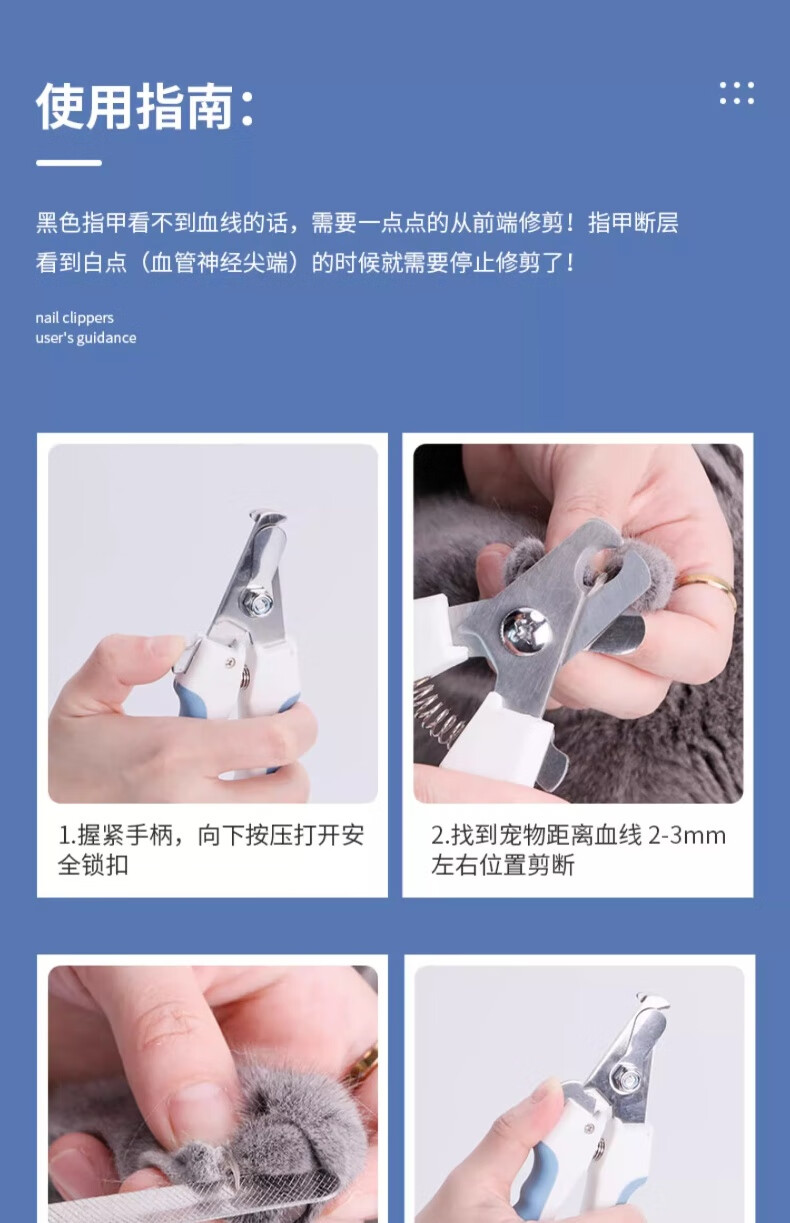 使用指南：

黑色指甲看不到血线的话，需要一点点的从前端修剪！指甲断层看到白点（血管神经尖端）的时候就需要停止修剪了！

nail clippers
user's guidance

1.握紧手柄，向下按压打开安全锁扣

2.找到宠物距离血线 2-3mm 左右位置剪断