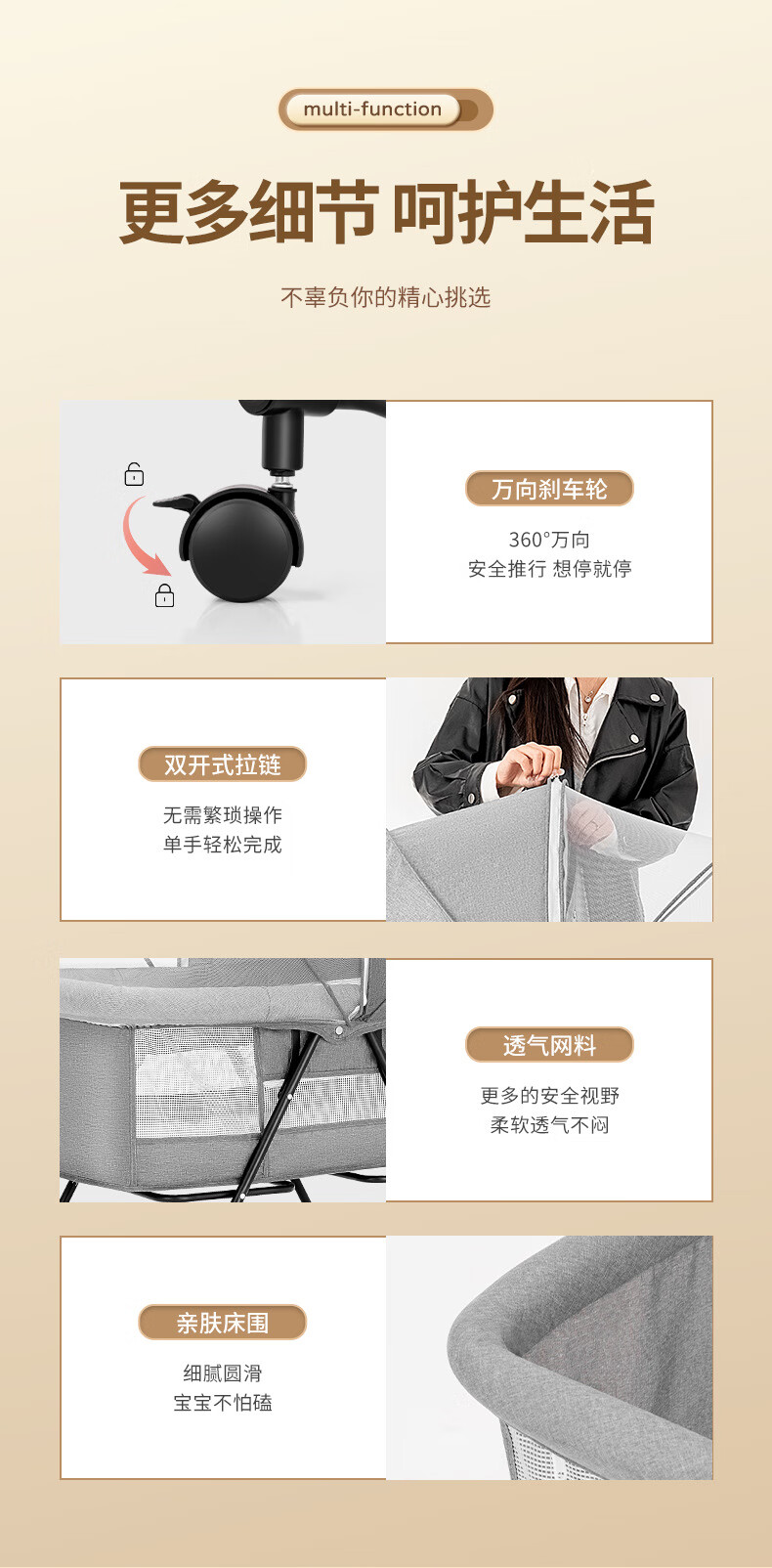 multi-function

更多细节 呵护生活

不辜负你的精心挑选

万向刹车轮

360°万向
安全推行 想停就停

双开式拉链

无需繁琐操作
单手轻松完成

透气网料

更多的安全视野
柔软透气不闷

亲肤床围

细腻圆滑
宝宝不怕磕