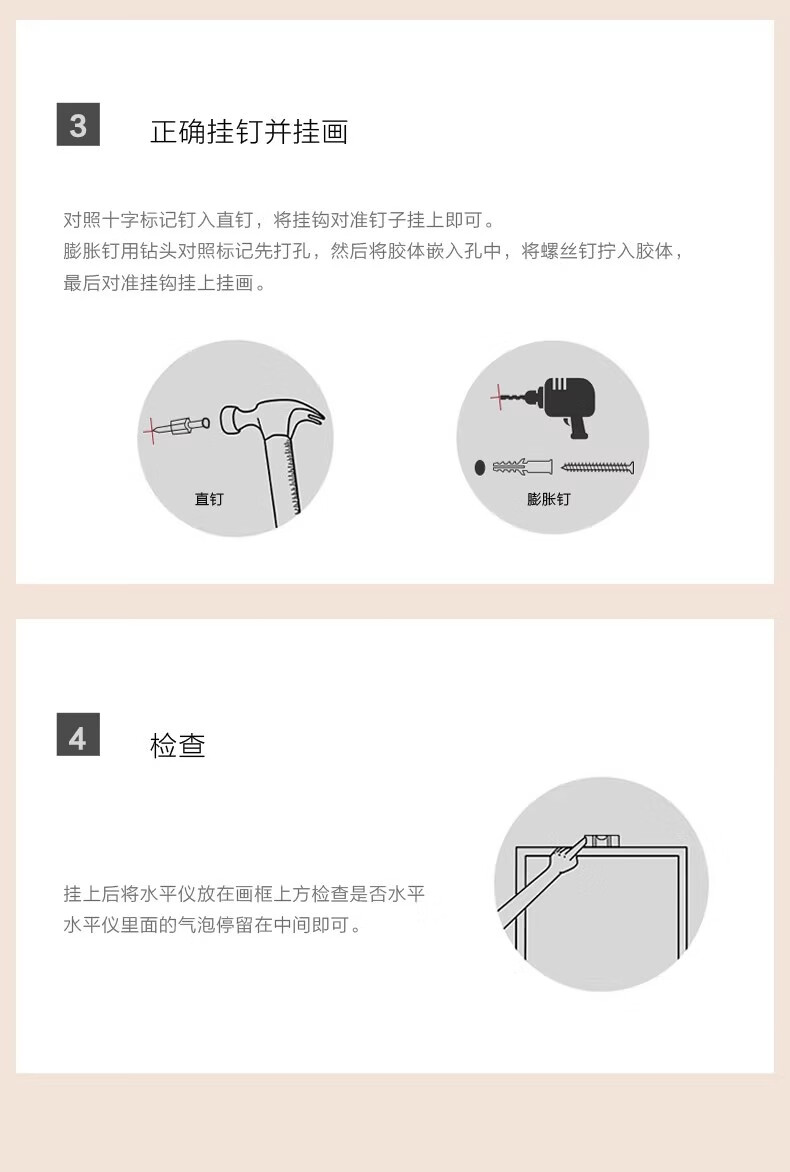 3 正确挂钉并挂画

对照十字标记钉入直钉，将挂钩对准钉子挂上即可。
膨胀钉用钻头对照标记先打孔，然后将胶体嵌入孔中，将螺丝钉拧入胶体，最后对准挂钩挂上挂画。

直钉

膨胀钉

4 检查

挂上后将水平仪放在画框上方检查是否水平
水平仪里面的气泡停留在中间即可。