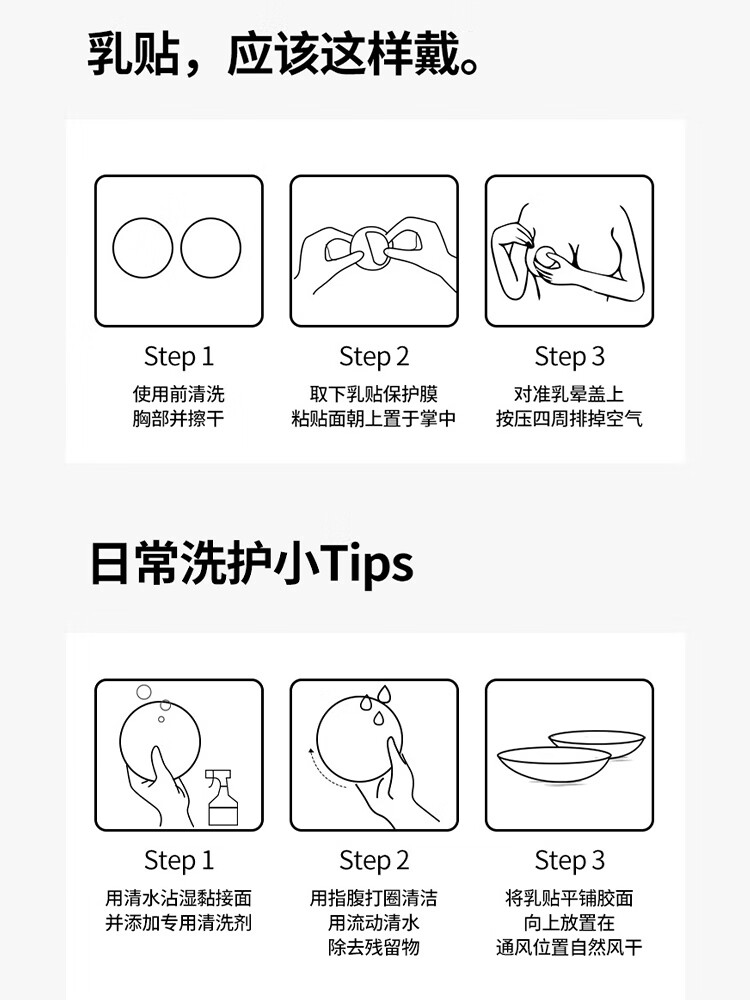 乳贴，应该这样戴。

Step 1
使用前清洗
胸部并擦干

Step 2
取下乳贴保护膜
粘贴面朝上置于掌中

Step 3
对准乳晕盖上
按压四周排掉空气

日常洗护小Tips

Step 1
用清水沾湿黏接面
并添加专用清洗剂

Step 2
用指腹打圈清洁
用流动清水
除去残留物

Step 3
将乳贴平铺胶面
向上放置在
通风位置自然风干