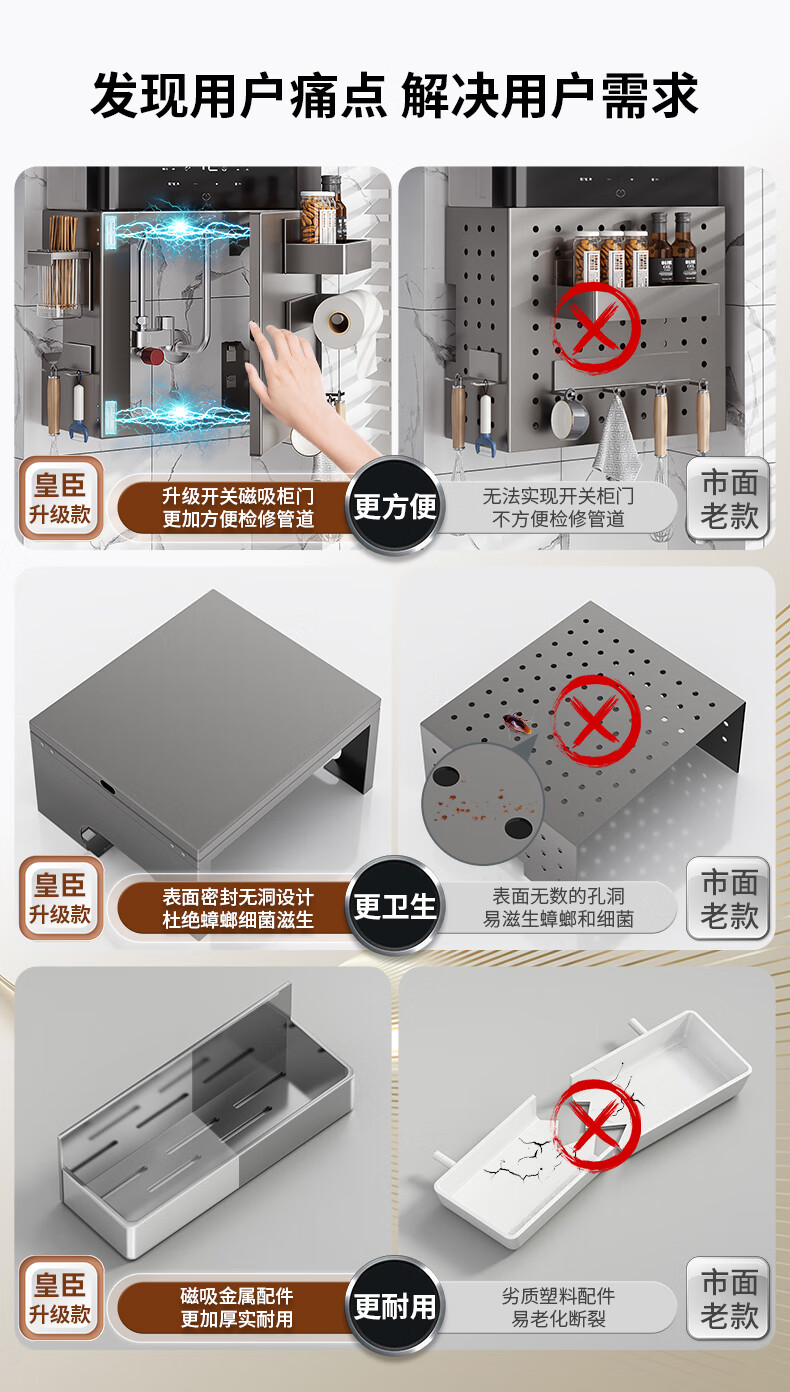 发现用户痛点 解决用户需求

皇臣
升级款

升级开关磁吸柜门
更加方便检修管道

更方便

无法实现开关柜门
不方便检修管道

市面
老款

皇臣
升级款

表面密封无洞设计
杜绝蟑螂细菌滋生

更卫生

表面无数的孔洞
易滋生蟑螂和细菌

市面
老款

皇臣
升级款

磁吸金属配件
更加厚实耐用

更耐用

劣质塑料配件
易老化断裂

市面
老款