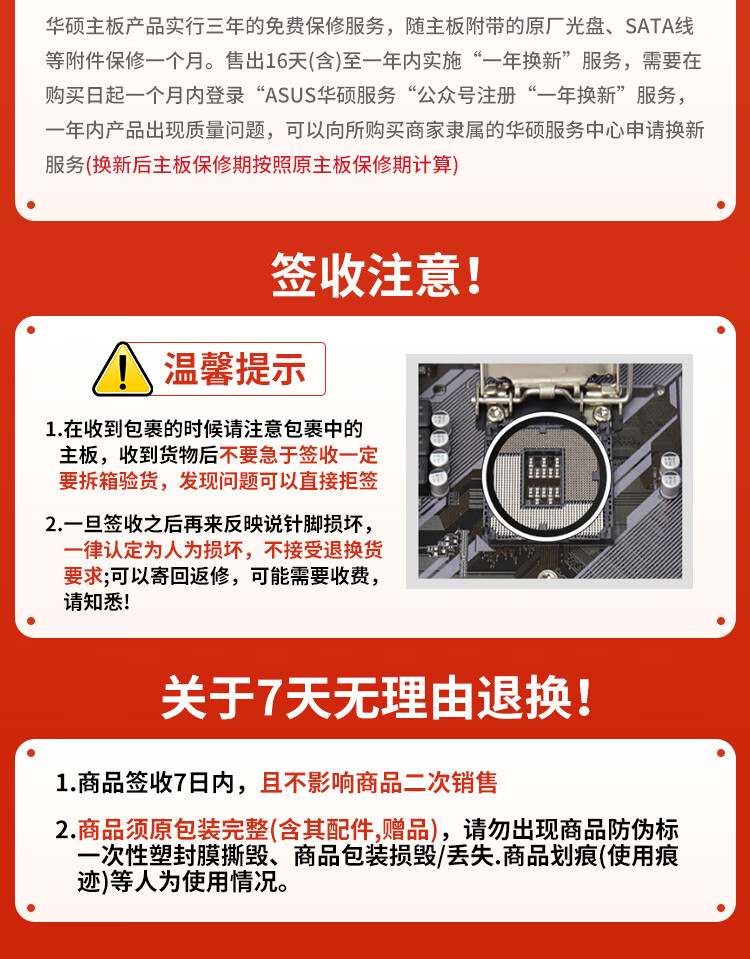 华硕主板产品实行三年的免费保修服务，随主板附带的原厂光盘、SATA线等附件保修一个月。售出16天(含)至一年内实施“一年换新”服务，需要在购买日起一个月内登录“ASUS华硕服务“公众号注册“一年换新”服务，一年内产品出现质量问题，可以向所购买商家隶属的华硕服务中心申请换新服务(换新后主板保修期按照原主板保修期计算)

签收注意!

温馨提示

1.在收到包裹的时候请注意包裹中的主板，收到货物后不要急于签收一定要拆箱验货，发现问题可以直接拒签

2.一旦签收之后再来反映说针脚损坏，一律认定为人为损坏，不接受退换货要求;可以寄回返修，可能需要收费，请知悉!

关于7天无理由退换!

1.商品签收7日内，且不影响商品二次销售

2.商品须原包装完整(含其配件,赠品)，请勿出现商品防伪标一次性塑封膜撕毁、商品包装损毁/丢失.商品划痕(使用痕迹)等人为使用情况。