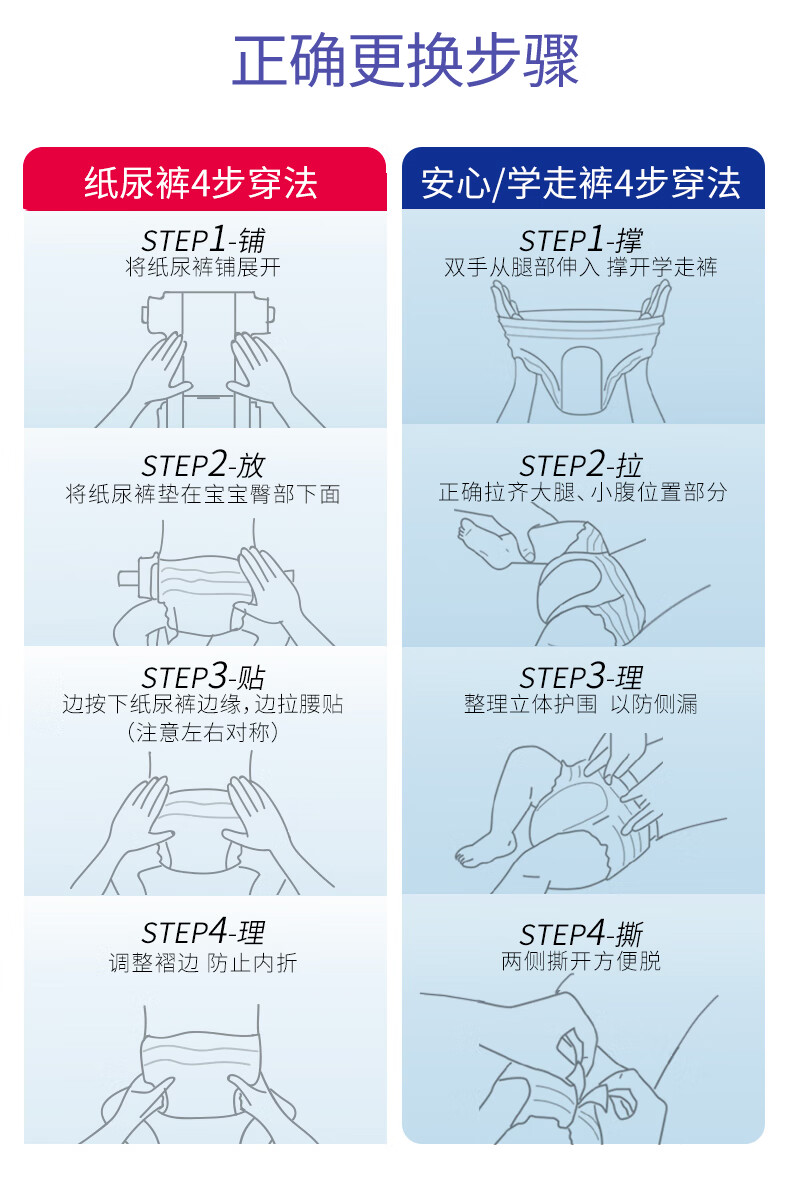 正确更换步骤

纸尿裤4步穿法

STEP1-铺
将纸尿裤铺展开

STEP2-放
将纸尿裤垫在宝宝臀部下面

STEP3-贴
边按下纸尿裤边缘，边拉腰贴
（注意左右对称）

STEP4-理
调整褶边 防止内折

安心/学走裤4步穿法

STEP1-撑
双手从腿部伸入 撑开学走裤

STEP2-拉
正确拉齐大腿、小腹位置部分

STEP3-理
整理立体护围 以防侧漏

STEP4-撕
两侧撕开方便脱