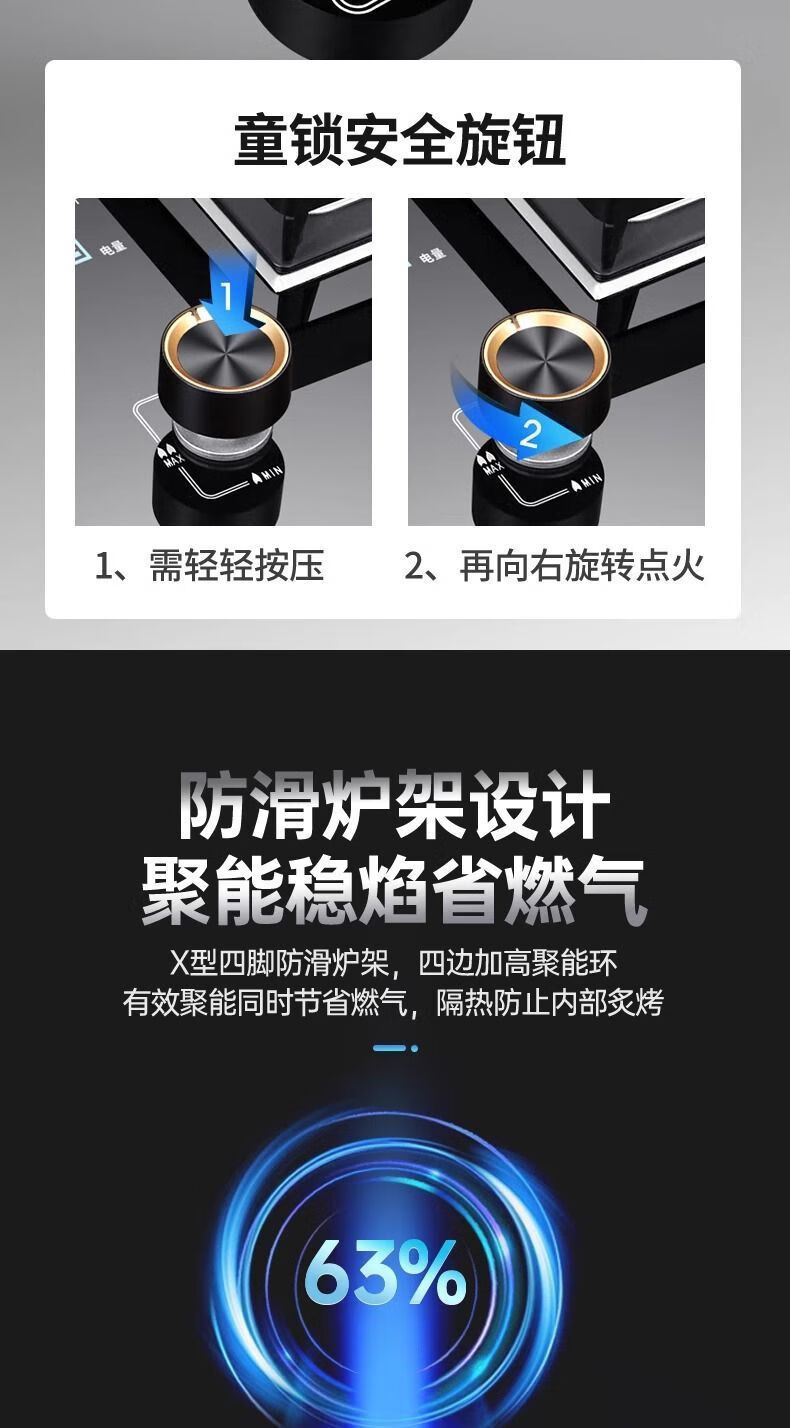 童锁安全旋钮

电量
1
MAX
MIN

电量
2
MAX
MIN

1、需轻轻按压

2、再向右旋转点火

防滑炉架设计
聚能稳焰省燃气

X型四脚防滑炉架，四边加高聚能环
有效聚能同时节省燃气，隔热防止内部炙烤

63%