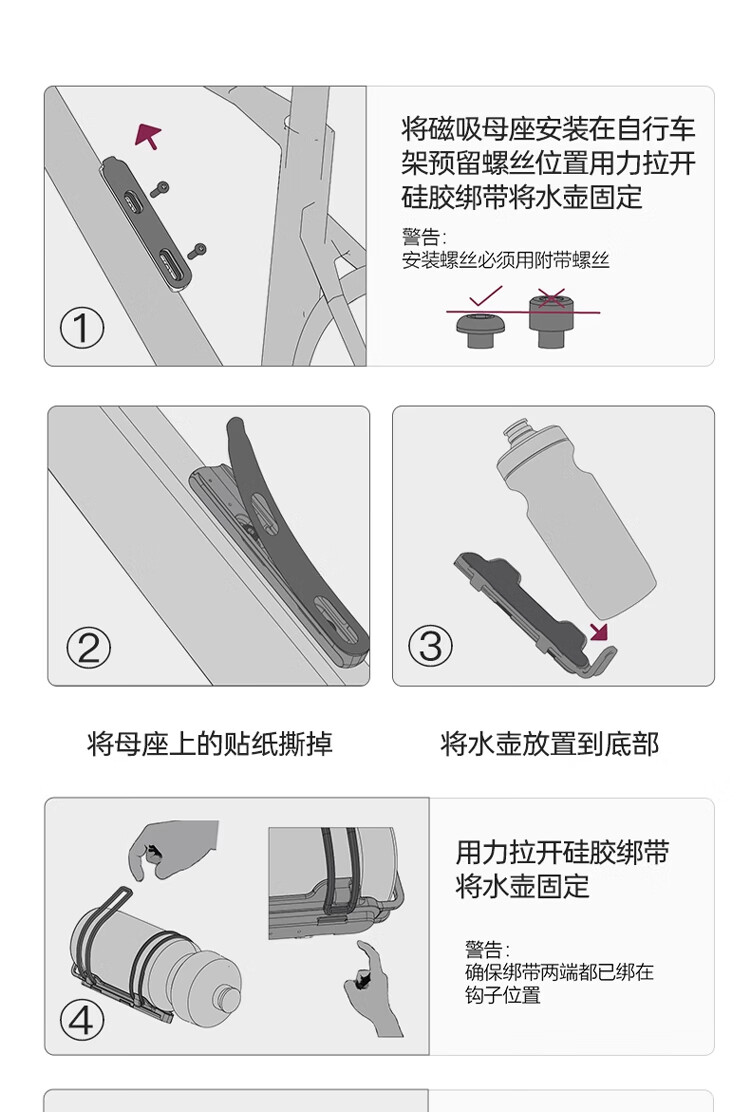 ①

将磁吸母座安装在自行车架预留螺丝位置用力拉开硅胶绑带将水壶固定

警告：
安装螺丝必须用附带螺丝

②

③

将母座上的贴纸撕掉

将水壶放置到底部

④

用力拉开硅胶绑带将水壶固定

警告：
确保绑带两端都已绑在钩子位置