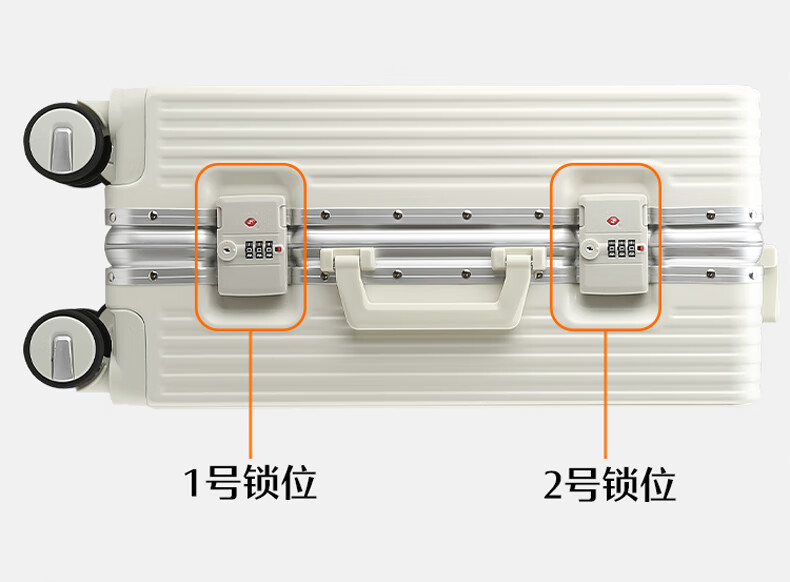 1号锁位

2号锁位