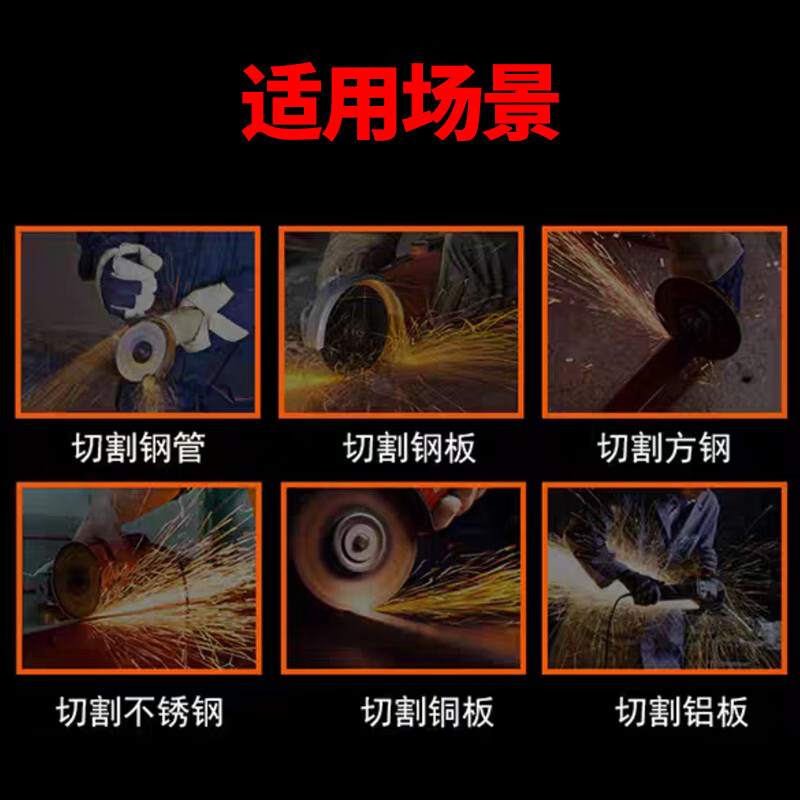 适用场景

切割钢管

切割钢板

切割方钢

切割不锈钢

切割铜板

切割铝板