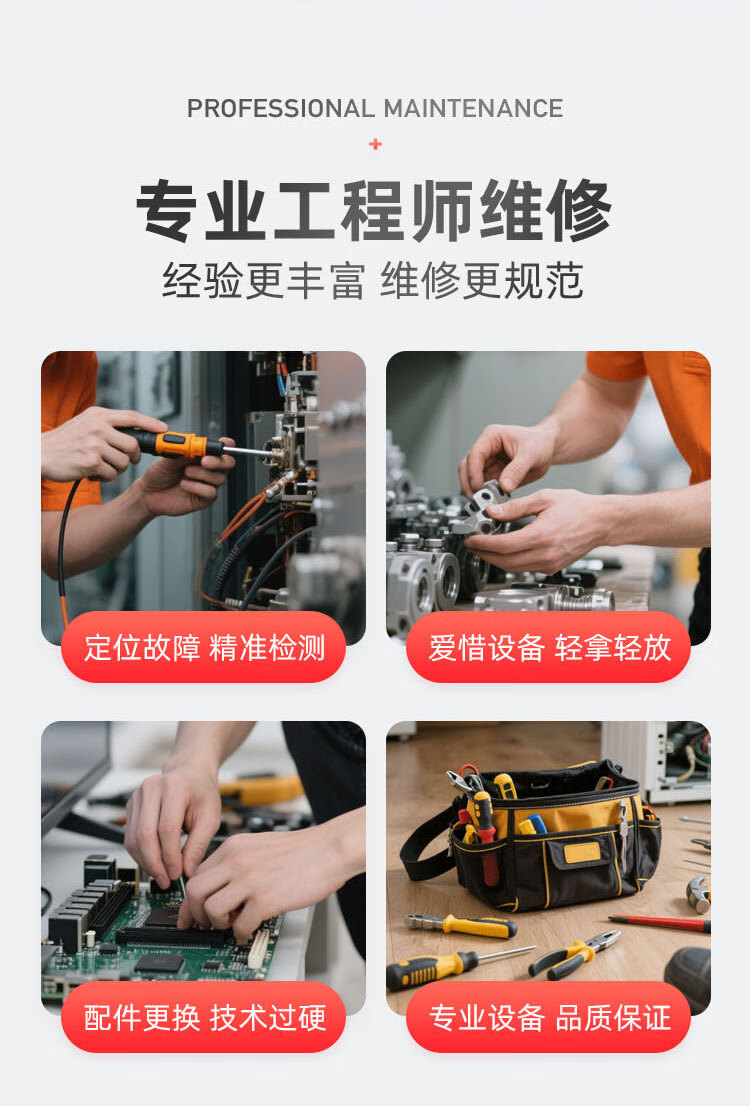 PROFESSIONAL MAINTENANCE

专业工程师维修

经验更丰富 维修更规范

定位故障 精准检测

爱惜设备 轻拿轻放

配件更换 技术过硬

专业设备 品质保证