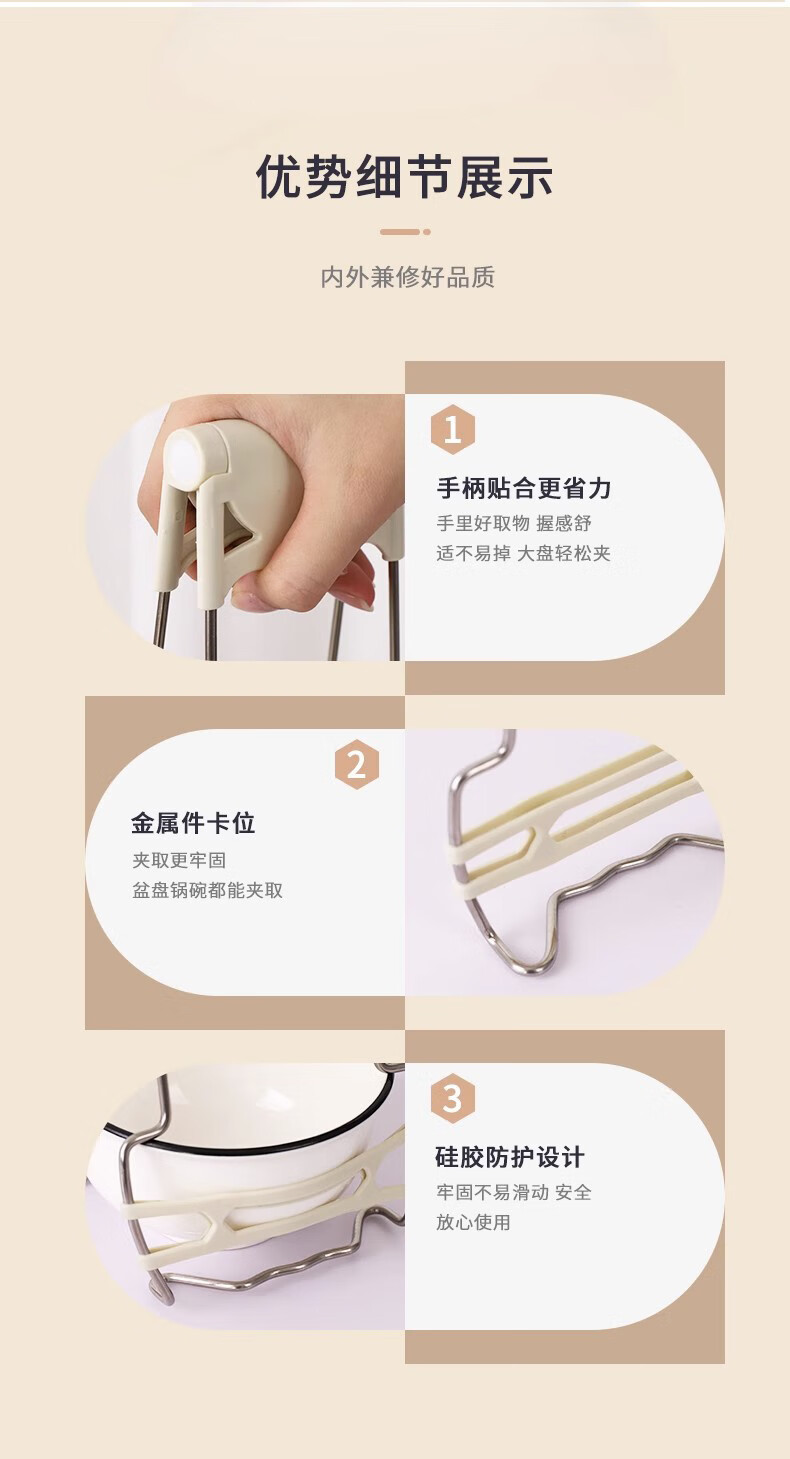 优势细节展示

内外兼修好品质

1

手柄贴合更省力

手里好取物 握感舒适不易掉 大盘轻松夹

2

金属件卡位

夹取更牢固
盆盘锅碗都能夹取

3

硅胶防护设计

牢固不易滑动 安全放心使用