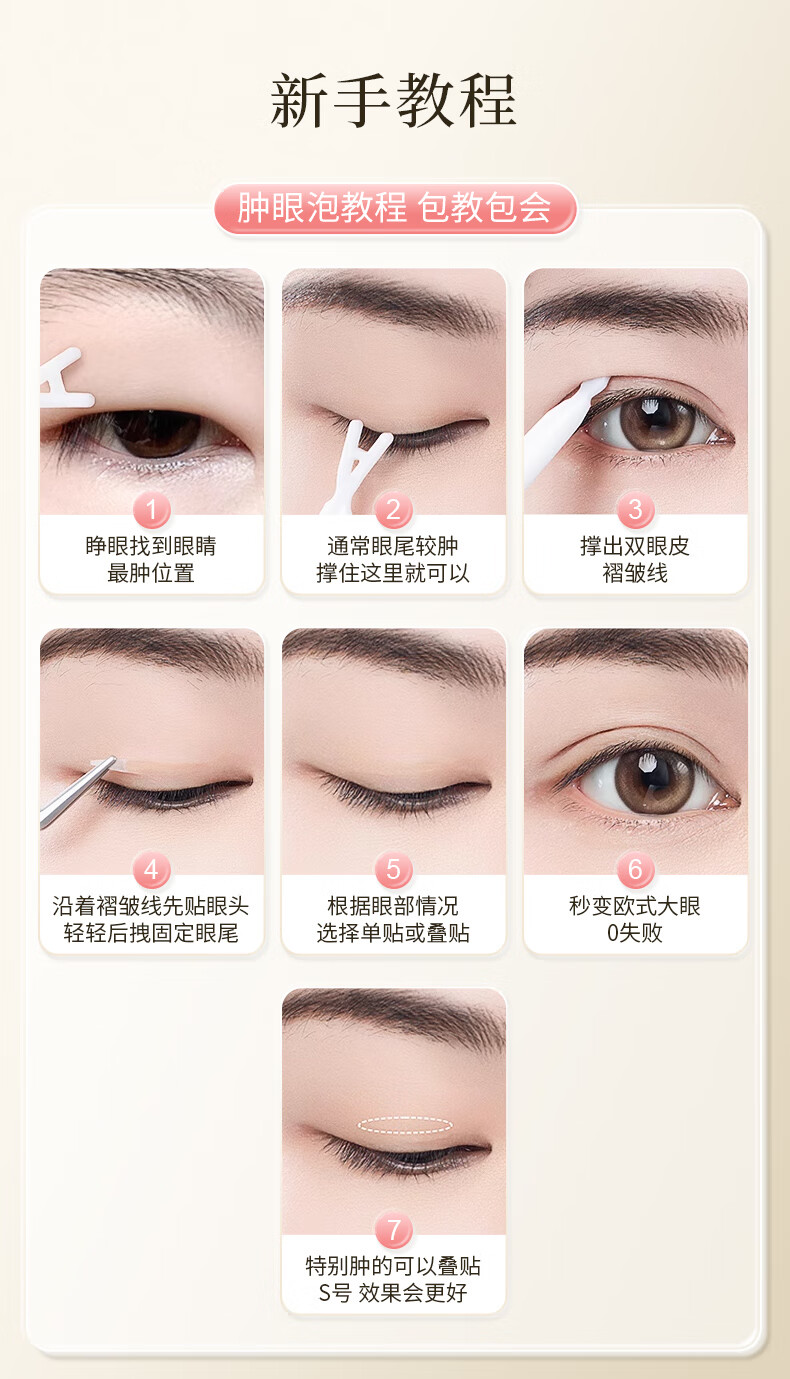 新手教程

肿眼泡教程 包教包会

1
睁眼找到眼睛
最肿位置

2
通常眼尾较肿
撑住这里就可以

3
撑出双眼皮
褶皱线

4
沿着褶皱线先贴眼头
轻轻后拽固定眼尾

5
根据眼部情况
选择单贴或叠贴

6
秒变欧式大眼
0失败

7
特别肿的可以叠贴
S号 效果会更好