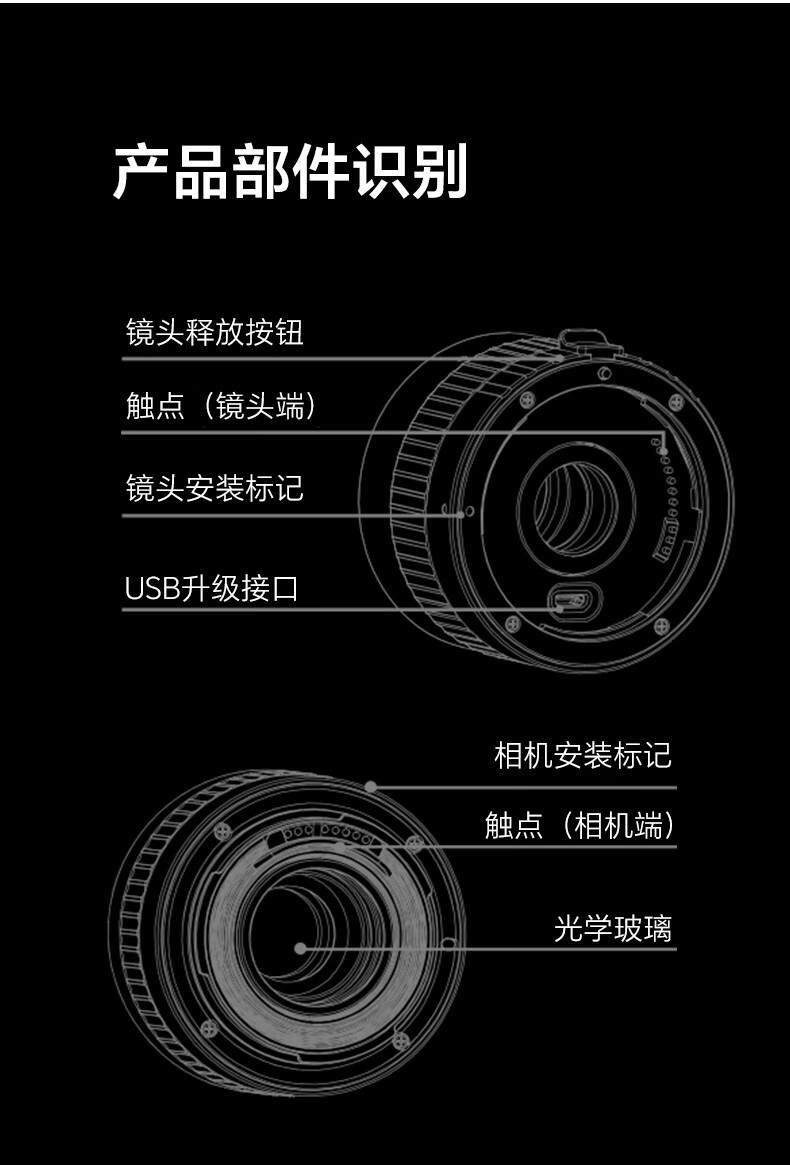 产品部件识别

镜头释放按钮

触点（镜头端）

镜头安装标记

USB升级接口

相机安装标记

触点（相机端）

光学玻璃