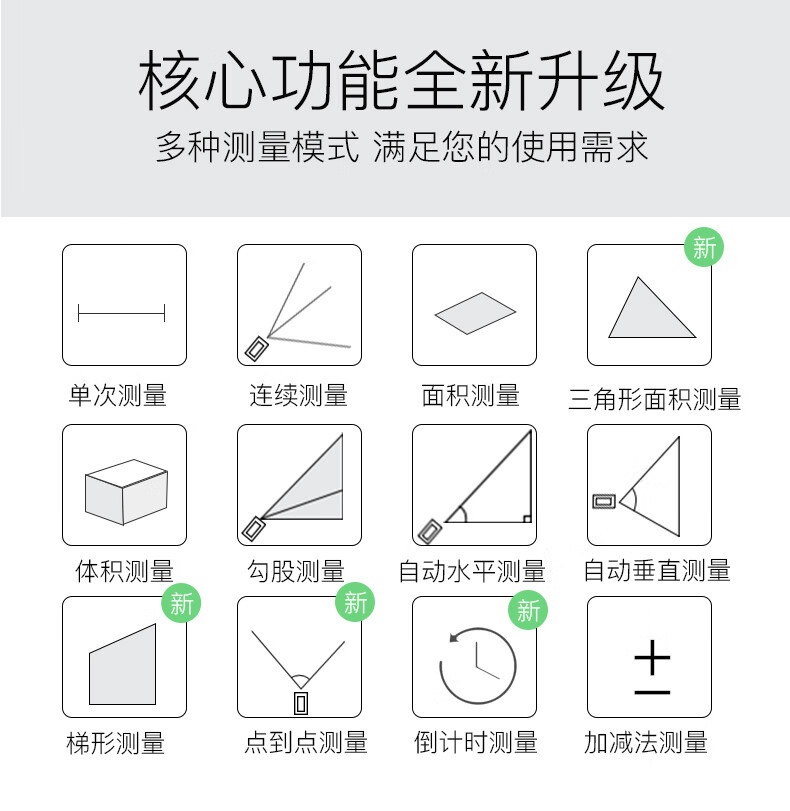 核心功能全新升级
多种测量模式 满足您的使用需求

单次测量
连续测量
面积测量
新
三角形面积测量

体积测量
勾股测量
自动水平测量
自动垂直测量

新
梯形测量
新
点到点测量
新
倒计时测量
$\pm$
加减法测量