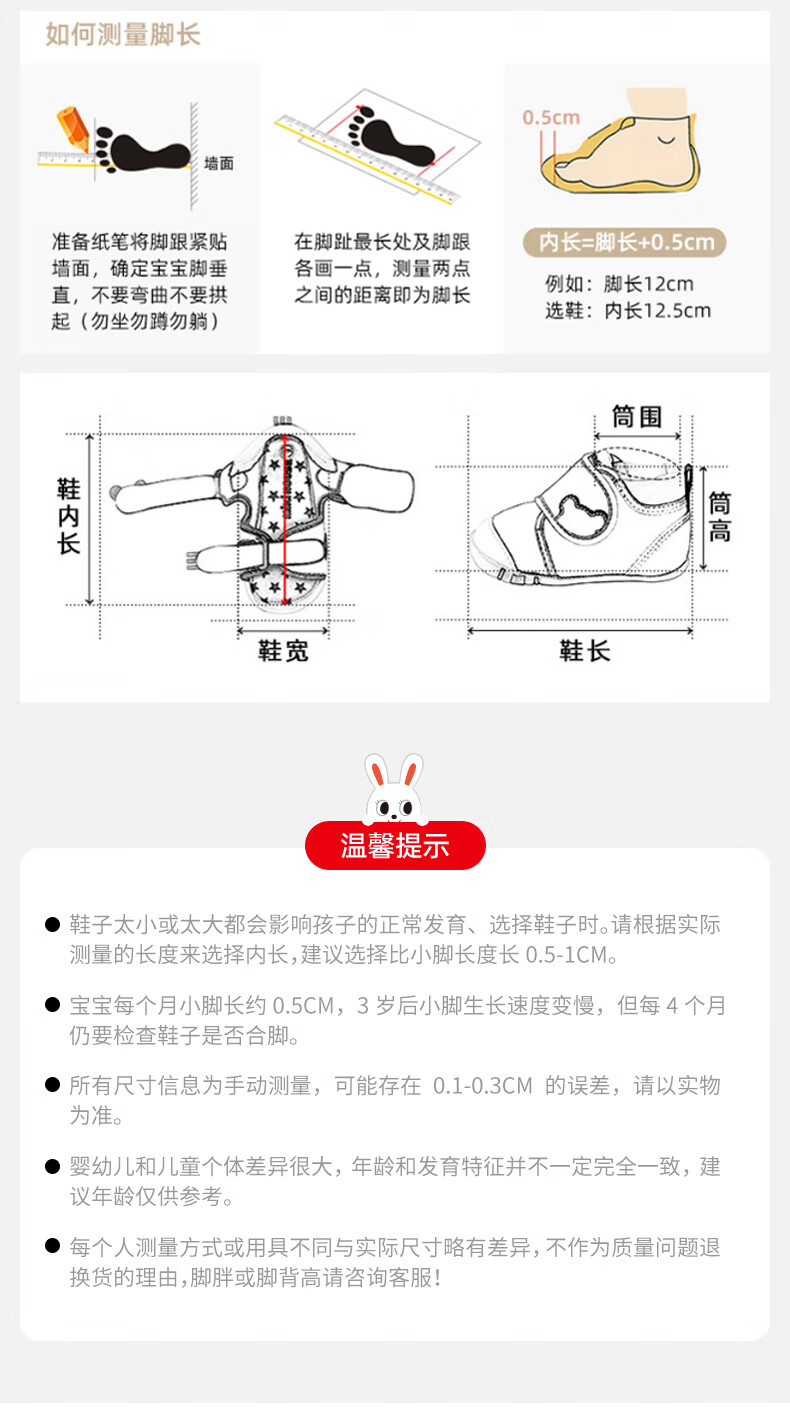 如何测量脚长

墙面

准备纸笔将脚跟紧贴墙面，确定宝宝脚垂直，不要弯曲不要拱起（勿坐勿蹲勿躺）

在脚趾最长处及脚跟各画一点，测量两点之间的距离即为脚长

0.5cm

内长=脚长+0.5cm

例如：脚长12cm
选鞋：内长12.5cm

鞋内长

鞋宽

筒围

筒高

鞋长

温馨提示

● 鞋子太小或太大都会影响孩子的正常发育、选择鞋子时。请根据实际测量的长度来选择内长，建议选择比小脚长度长 0.5-1CM。

● 宝宝每个月小脚长约 0.5CM，3 岁后小脚生长速度变慢，但每 4 个月仍要检查鞋子是否合脚。

● 所有尺寸信息为手动测量，可能存在 0.1-0.3CM 的误差，请以实物为准。

● 婴幼儿和儿童个体差异很大，年龄和发育特征并不一定完全一致，建议年龄仅供参考。

● 每个人测量方式或用具不同与实际尺寸略有差异，不作为质量问题退换货的理由，脚胖或脚背高请咨询客服！