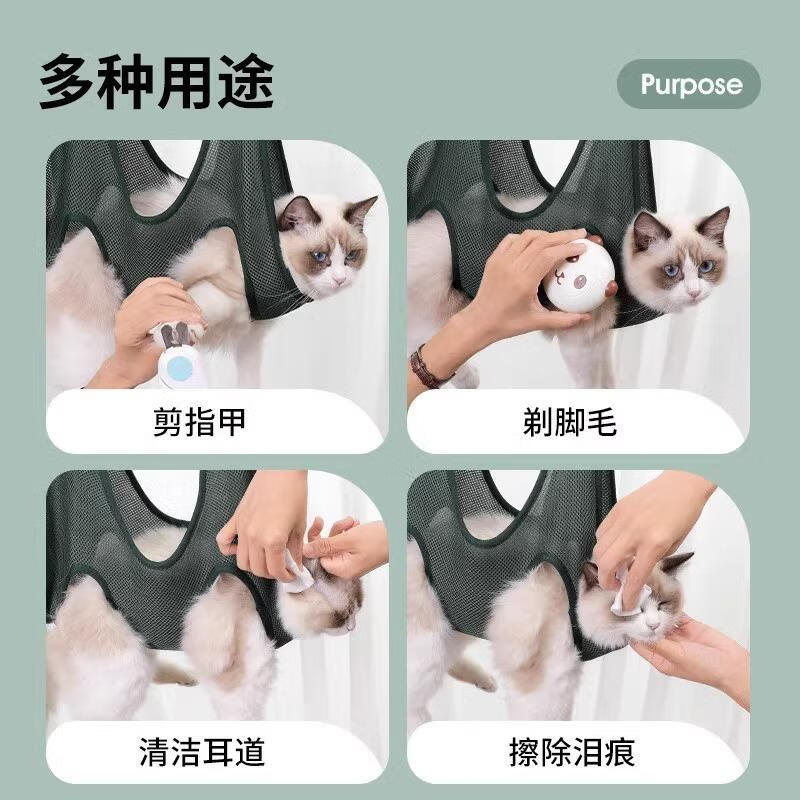 多种用途

Purpose

剪指甲

剃脚毛

清洁耳道

擦除泪痕