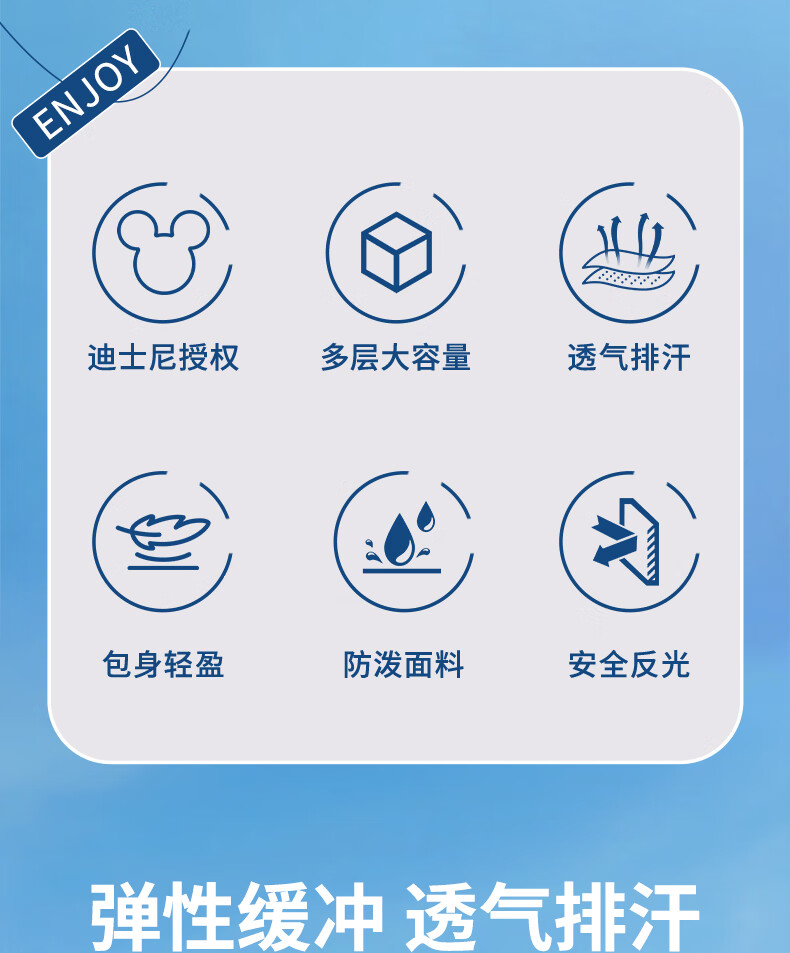 ENJOY

迪士尼授权

多层大容量

透气排汗

包身轻盈

防泼面料

安全反光

弹性缓冲 透气排汗