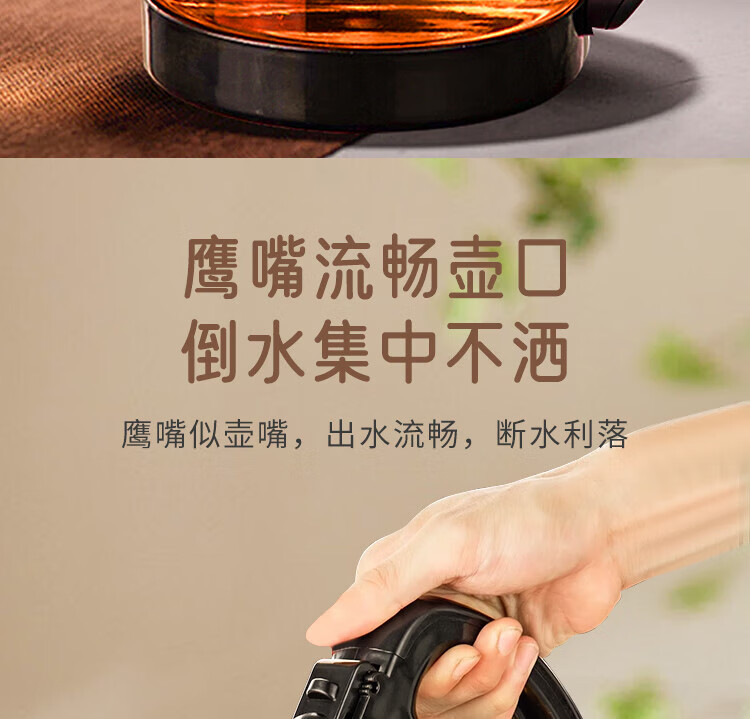 鹰嘴流畅壶口
倒水集中不洒

鹰嘴似壶嘴，出水流畅，断水利落