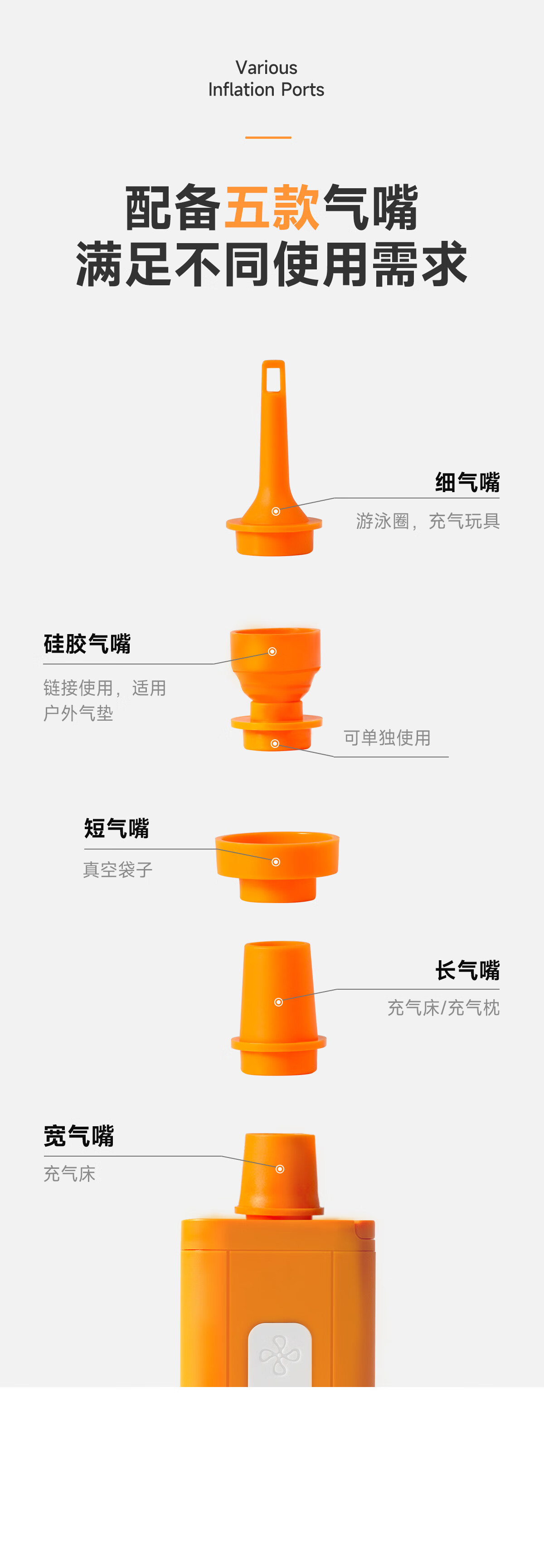 Various
Inflation Ports

配备五款气嘴
满足不同使用需求

细气嘴
游泳圈，充气玩具

硅胶气嘴
链接使用，适用户外气垫

可单独使用

短气嘴
真空袋子

长气嘴
充气床/充气枕

宽气嘴
充气床