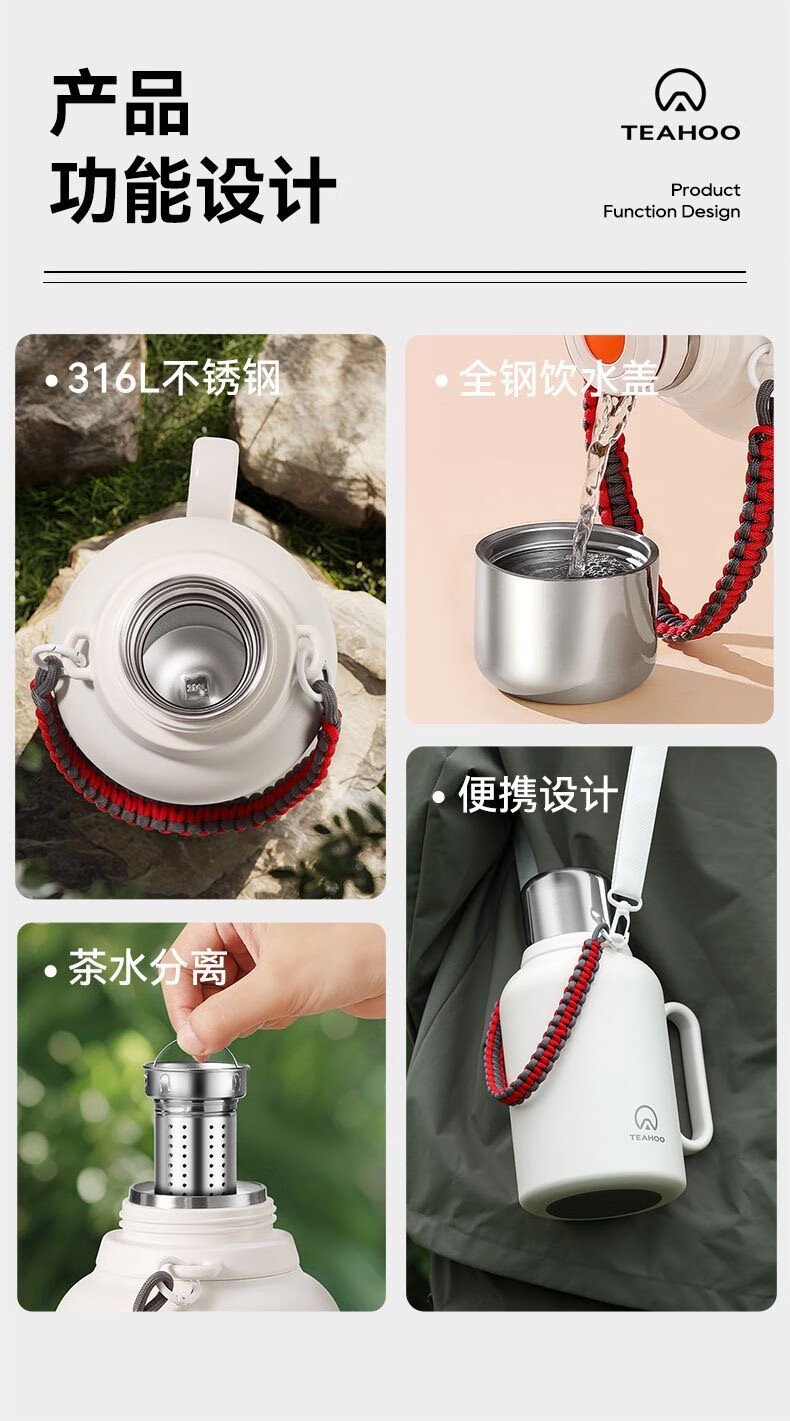 产品
功能设计

TEAHOO

Product
Function Design

• 316L不锈钢

• 全钢饮水盖

• 便携设计

• 茶水分离

TEAHOO