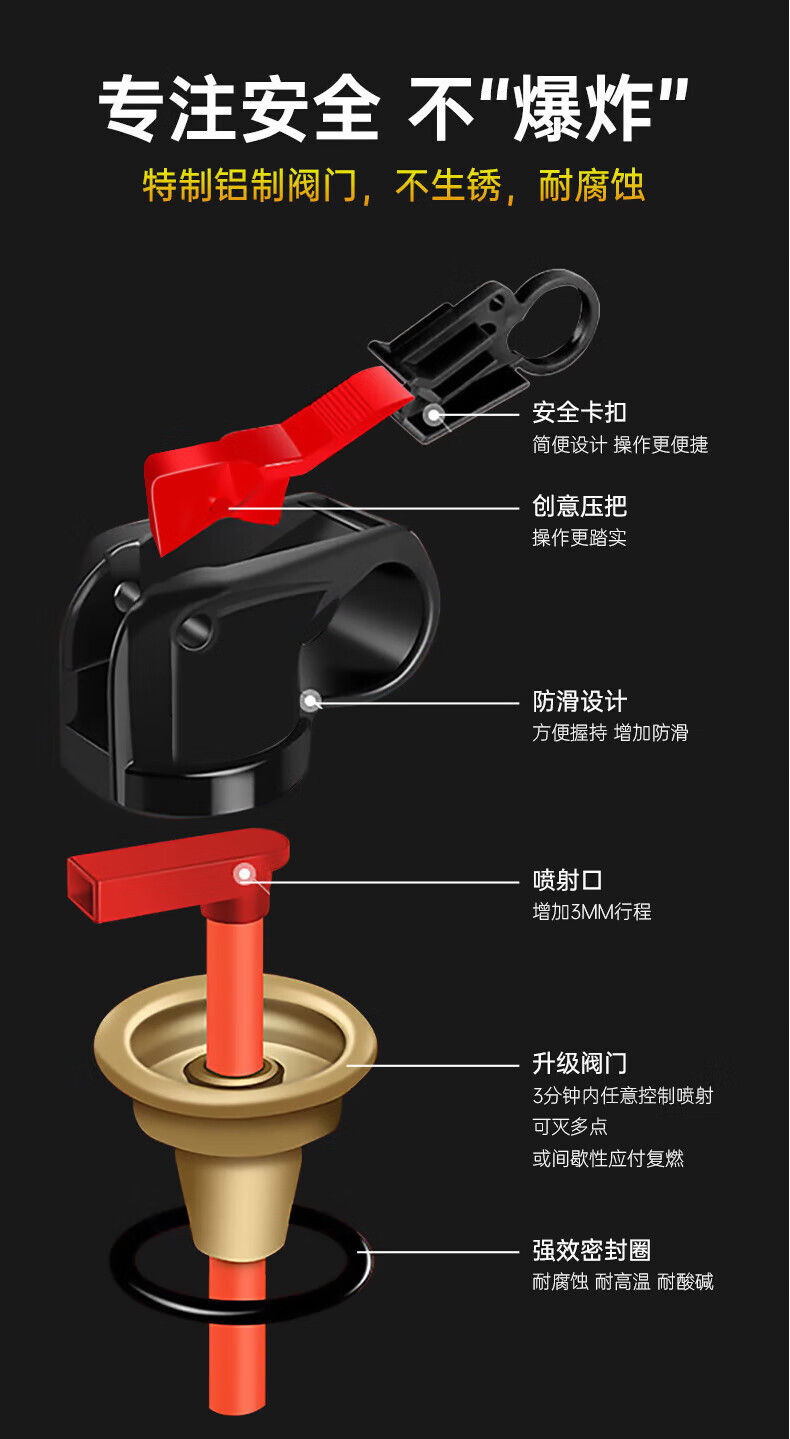 专注安全 不"爆炸"

特制铝制阀门，不生锈，耐腐蚀

安全卡扣
简便设计 操作更便捷

创意压把
操作更踏实

防滑设计
方便握持 增加防滑

喷射口
增加3MM行程

升级阀门
3分钟内任意控制喷射
可灭多点
或间歇性应付复燃

强效密封圈
耐腐蚀 耐高温 耐酸碱