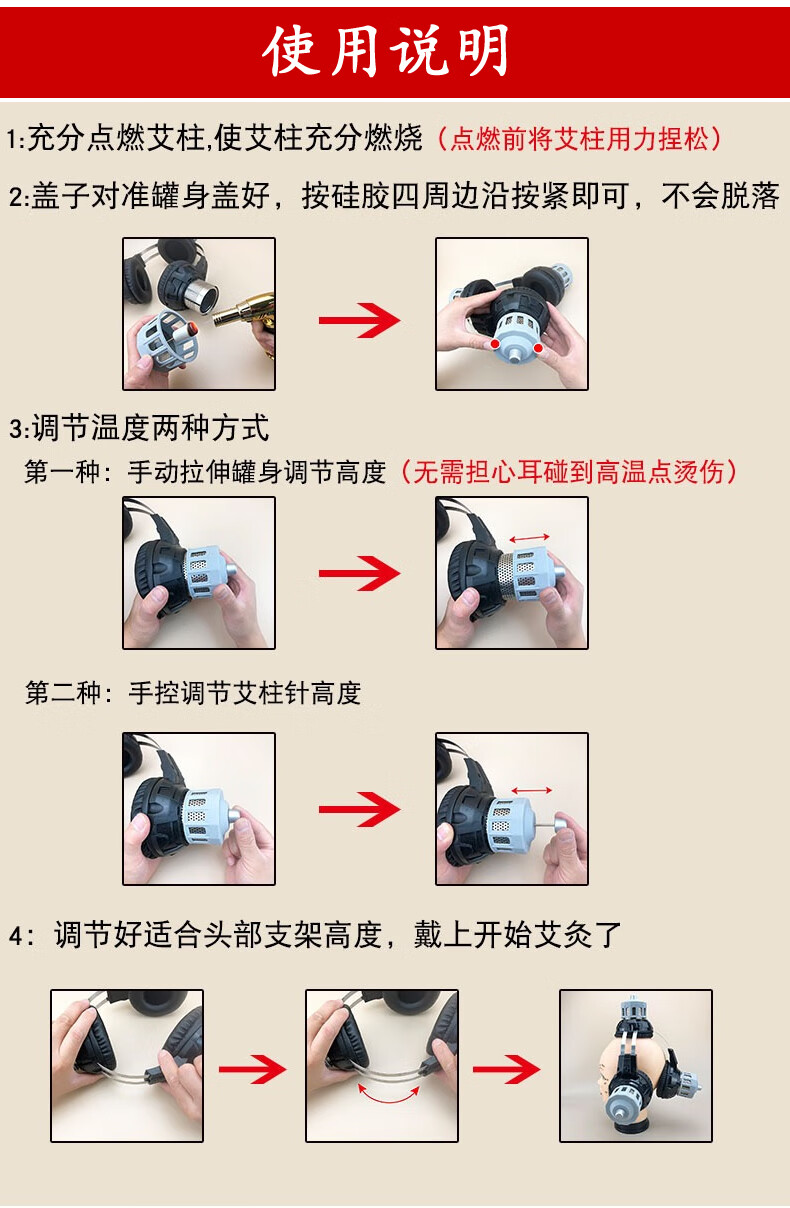 使用说明

1:充分点燃艾柱,使艾柱充分燃烧（点燃前将艾柱用力捏松）

2:盖子对准罐身盖好，按硅胶四周边沿按紧即可，不会脱落

3:调节温度两种方式

第一种：手动拉伸罐身调节高度（无需担心耳碰到高温点烫伤）

第二种：手控调节艾柱针高度

4：调节好适合头部支架高度，戴上开始艾灸了