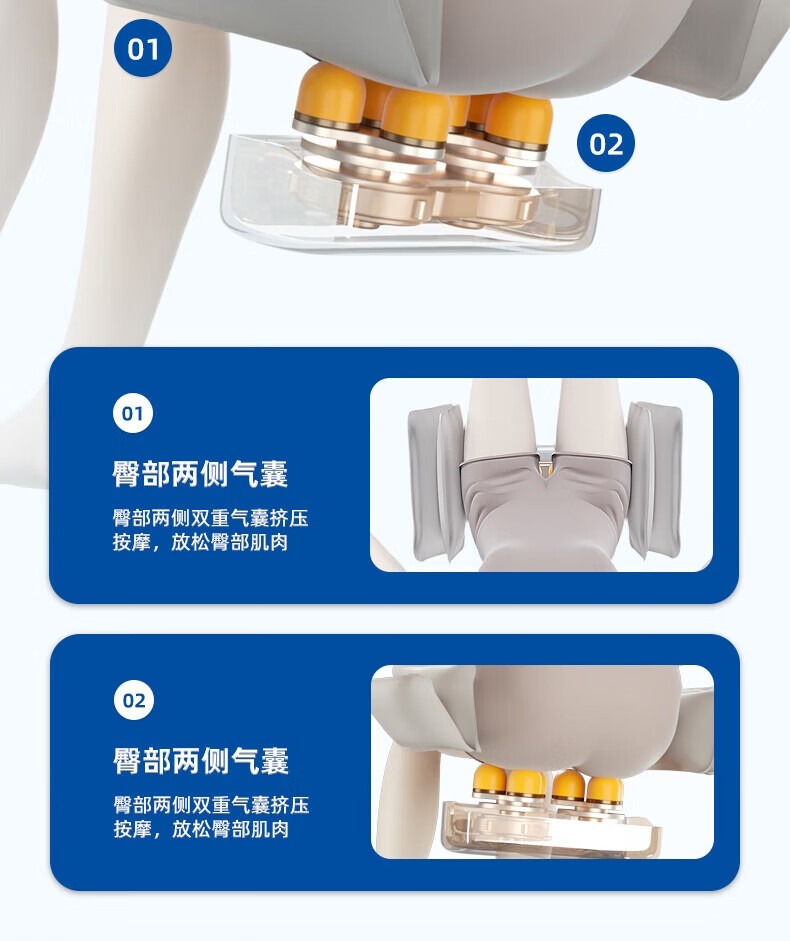 01

02

01

臀部两侧气囊

臀部两侧双重气囊挤压按摩，放松臀部肌肉

02

臀部两侧气囊

臀部两侧双重气囊挤压按摩，放松臀部肌肉