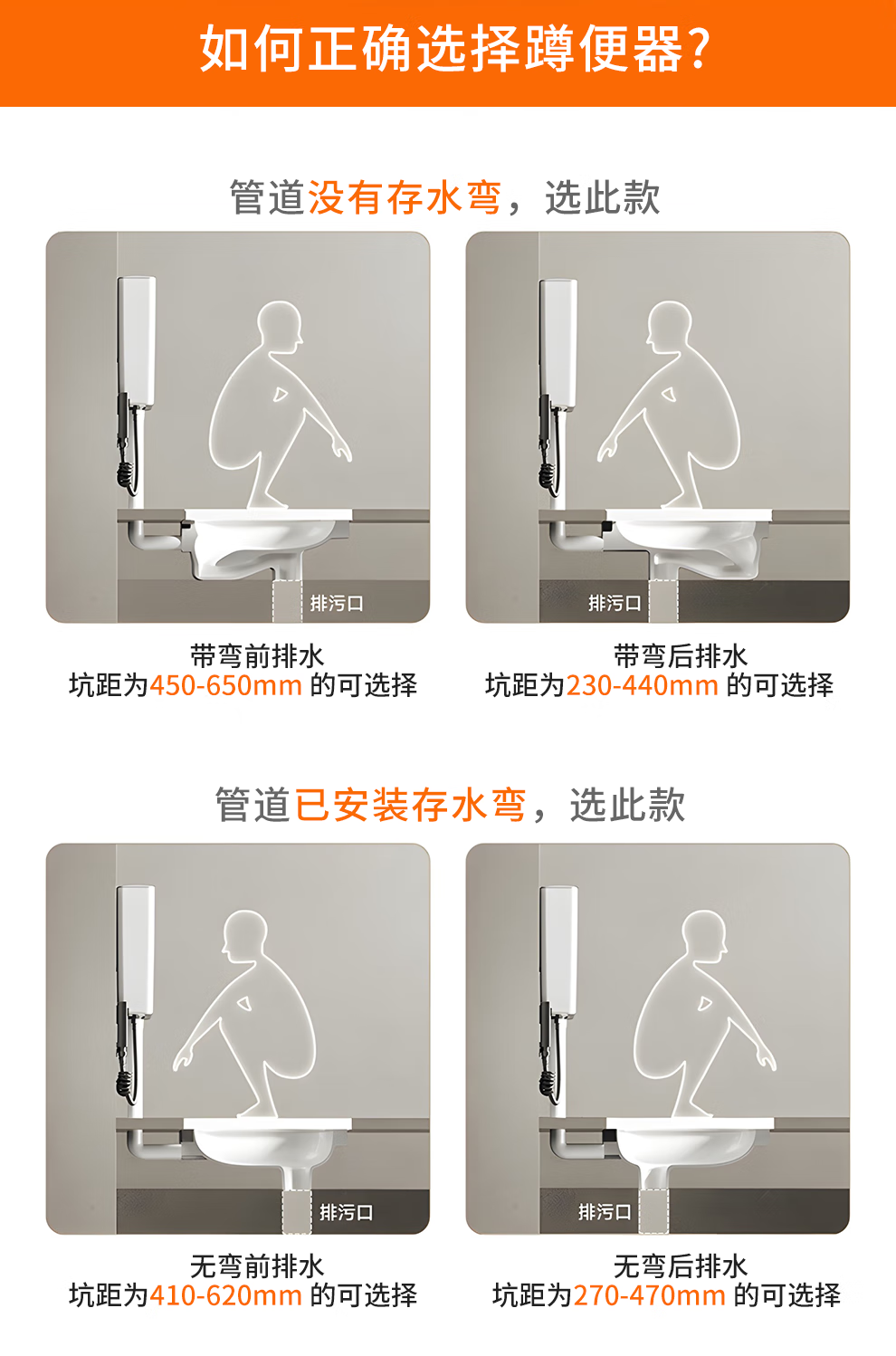 如何正确选择蹲便器?

管道没有存水弯，选此款

排污口

带弯前排水
坑距为450-650mm 的可选择

排污口

带弯后排水
坑距为230-440mm 的可选择

管道已安装存水弯，选此款

排污口

无弯前排水
坑距为410-620mm 的可选择

排污口

无弯后排水
坑距为270-470mm 的可选择