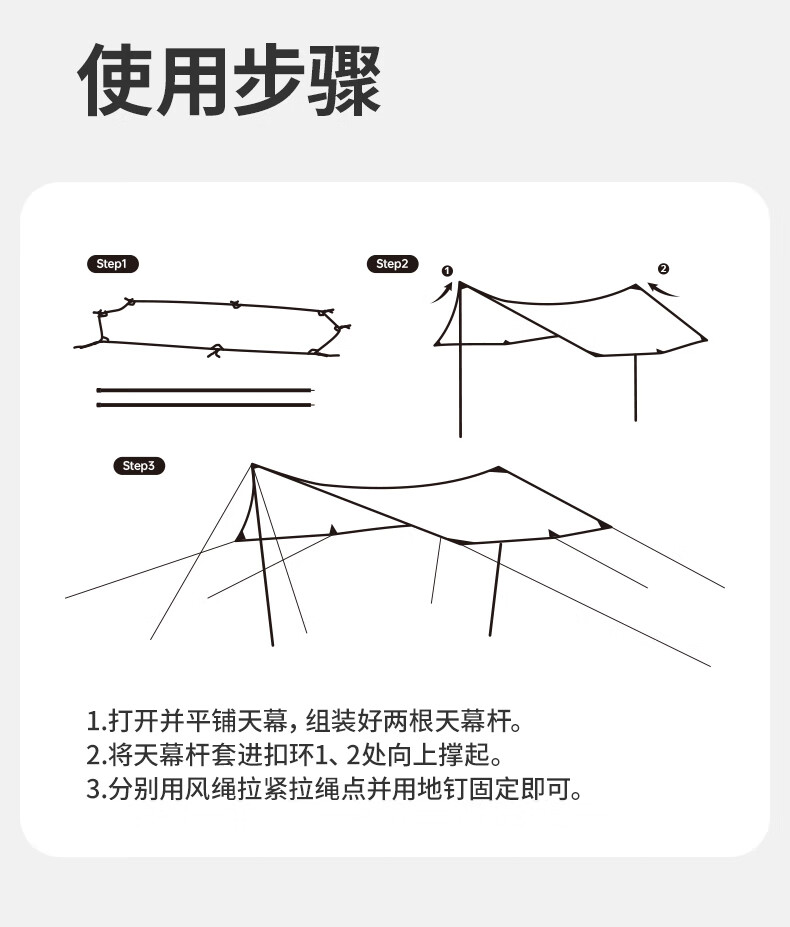 使用步骤

Step1

Step2

1

2

Step3

1.打开并平铺天幕，组装好两根天幕杆。
2.将天幕杆套进扣环1、2处向上撑起。
3.分别用风绳拉紧拉绳点并用地钉固定即可。