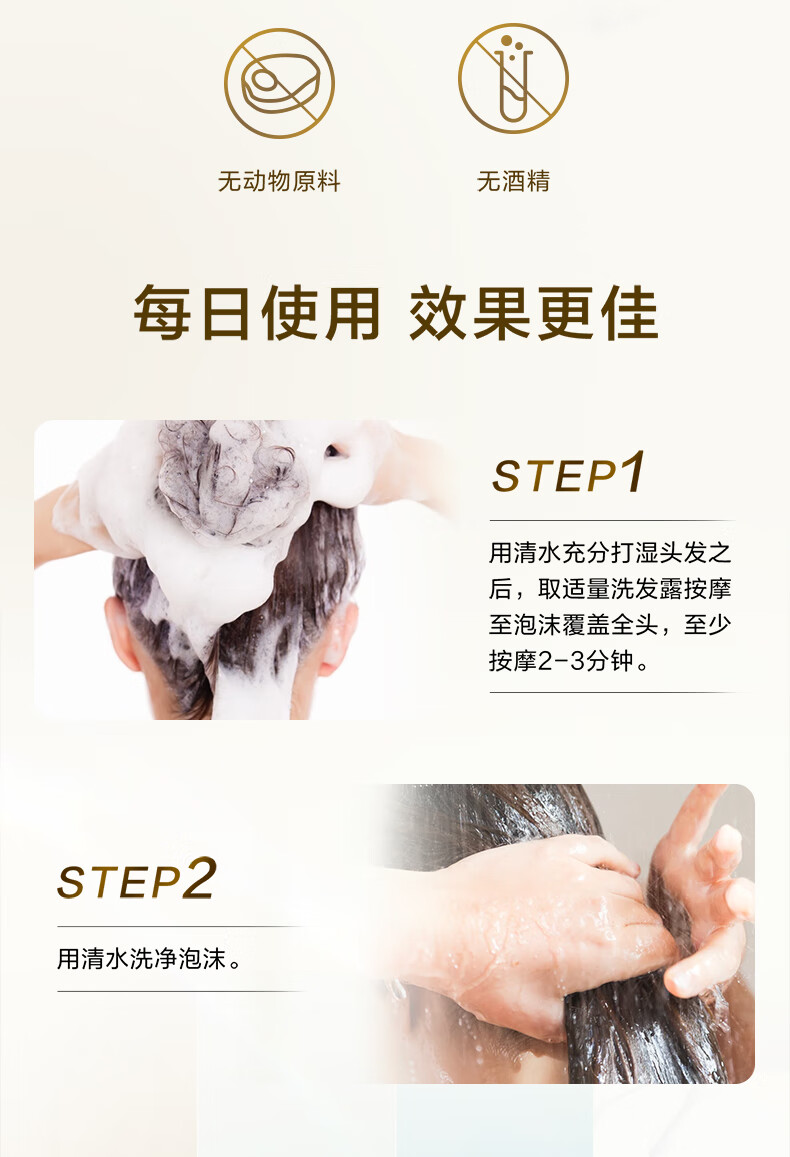 无动物原料

无酒精

每日使用 效果更佳

STEP1

用清水充分打湿头发之后，取适量洗发露按摩至泡沫覆盖全头，至少按摩2-3分钟。

STEP2

用清水洗净泡沫。