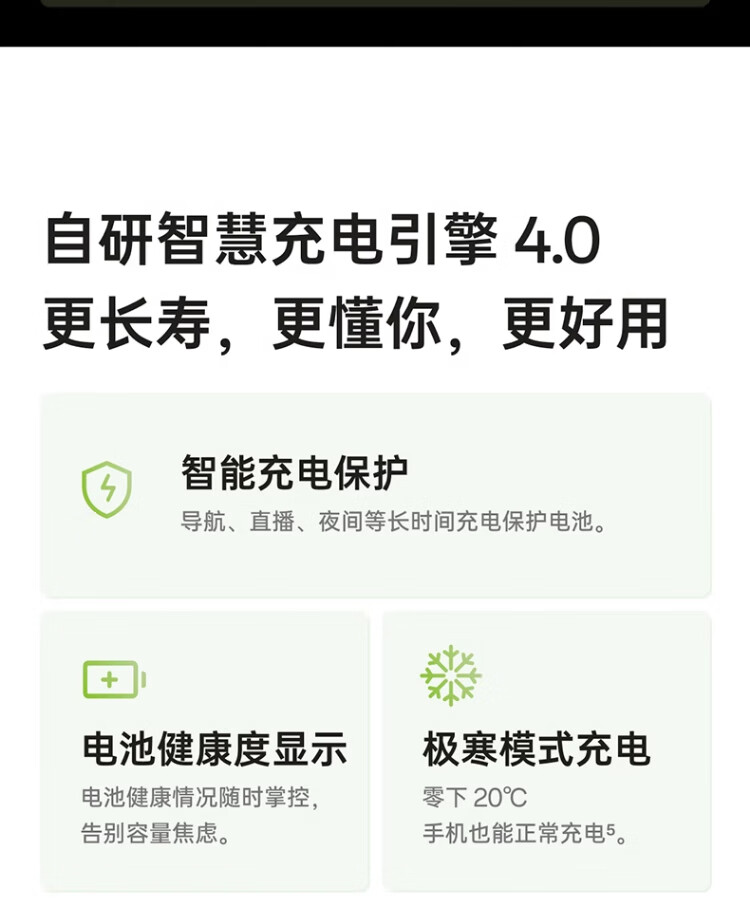 自研智慧充电引擎4.0
更长寿，更懂你，更好用

智能充电保护
导航、直播、夜间等长时间充电保护电池。

电池健康度显示
电池健康情况随时掌控，告别容量焦虑。

极寒模式充电
零下20℃
手机也能正常充电$^{5}$。