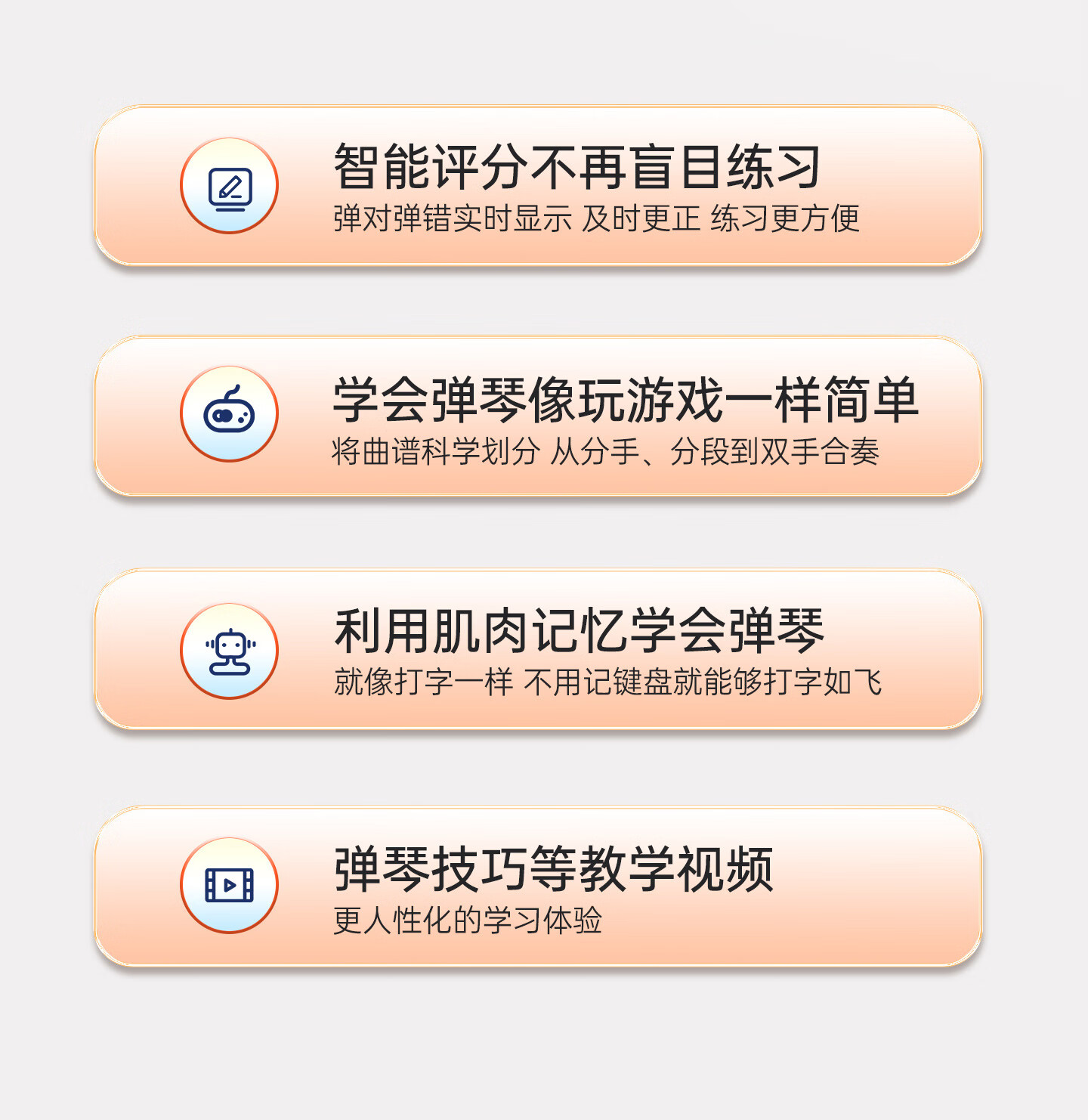 智能评分不再盲目练习
弹对弹错实时显示 及时更正 练习更方便

学会弹琴像玩游戏一样简单
将曲谱科学划分 从分手、分段到双手合奏

利用肌肉记忆学会弹琴
就像打字一样 不用记键盘就能够打字如飞

弹琴技巧等教学视频
更人性化的学习体验