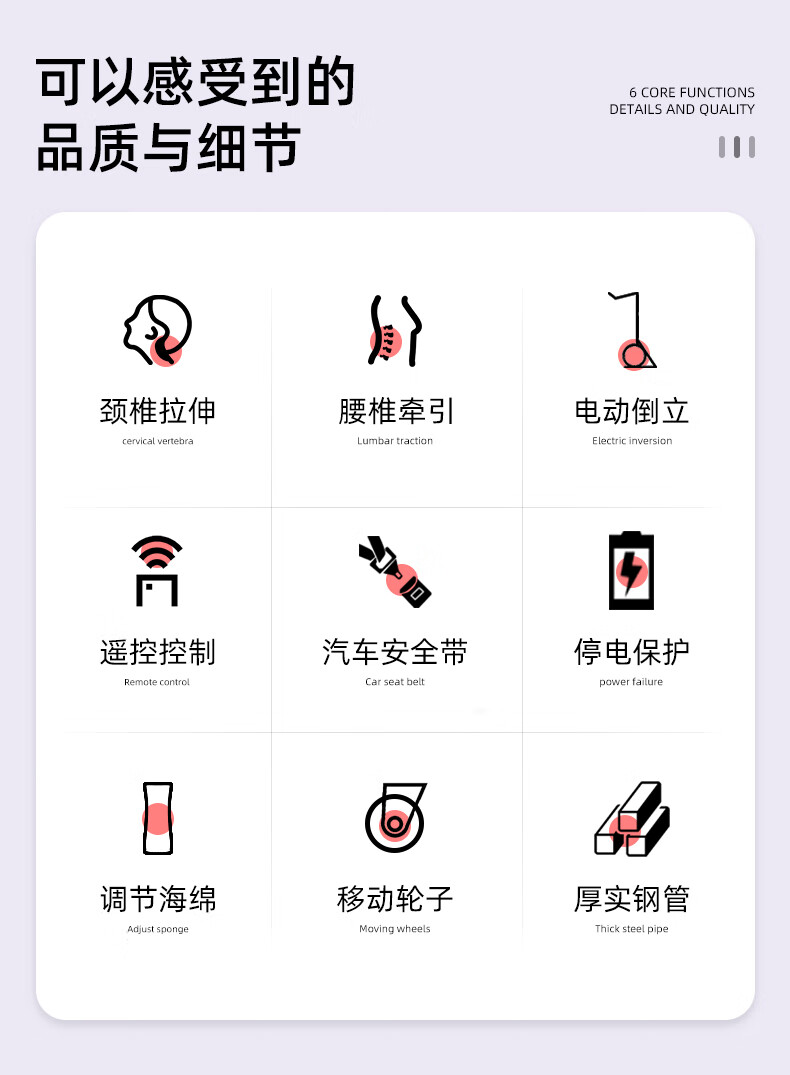 可以感受到的
品质与细节

6 CORE FUNCTIONS
DETAILS AND QUALITY

颈椎拉伸
cervical vertebra

腰椎牵引
Lumbar traction

电动倒立
Electric inversion

遥控控制
Remote control

汽车安全带
Car seat belt

停电保护
power failure

调节海绵
Adjust sponge

移动轮子
Moving wheels

厚实钢管
Thick steel pipe