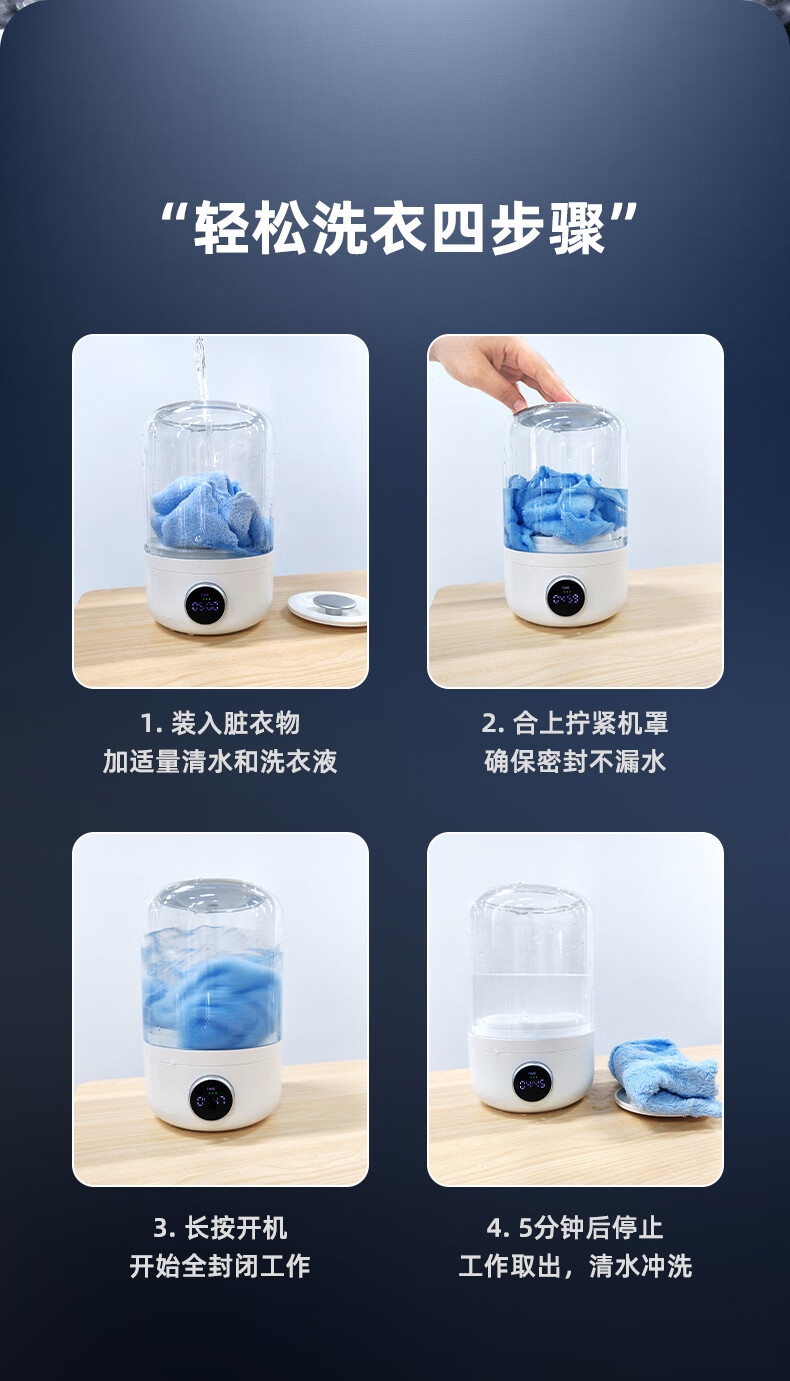 “轻松洗衣四步骤”

1. 装入脏衣物
加适量清水和洗衣液

2. 合上拧紧机罩
确保密封不漏水

3. 长按开机
开始全封闭工作

4. 5分钟后停止
工作取出，清水冲洗