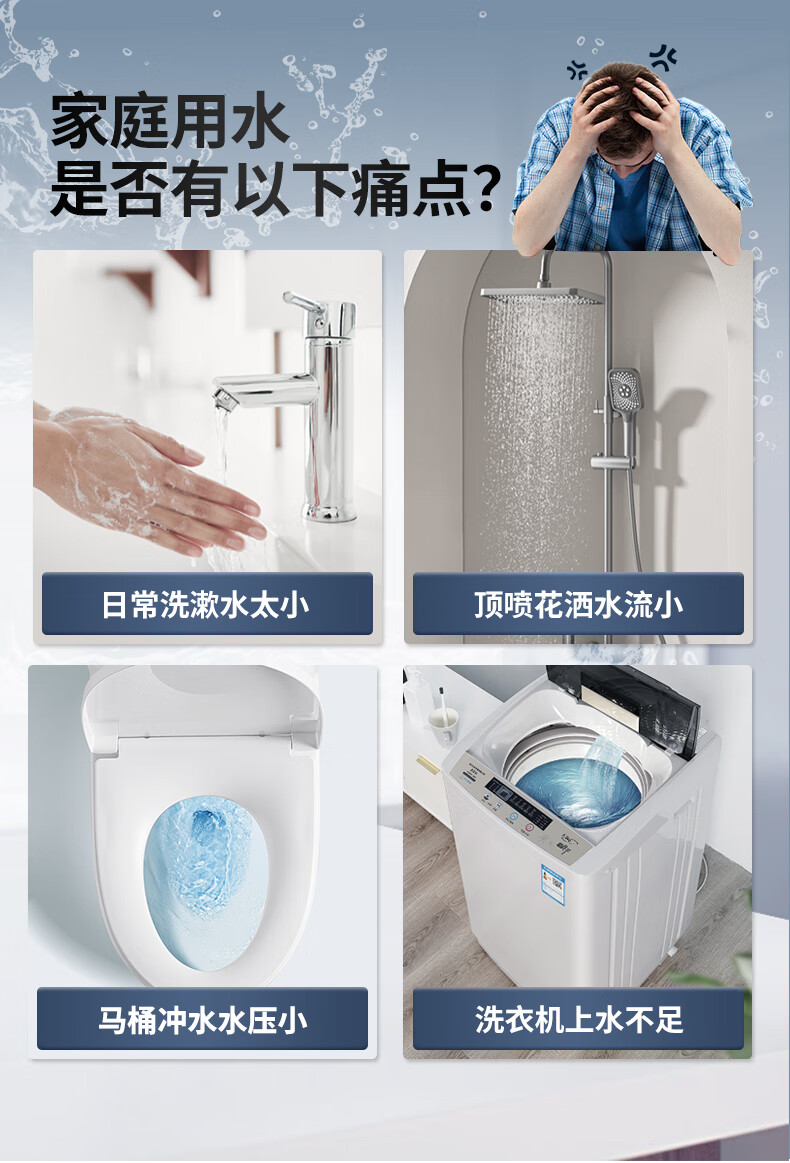 家庭用水
是否有以下痛点？

日常洗漱水太小

顶喷花洒水流小

马桶冲水水压小

洗衣机上水不足