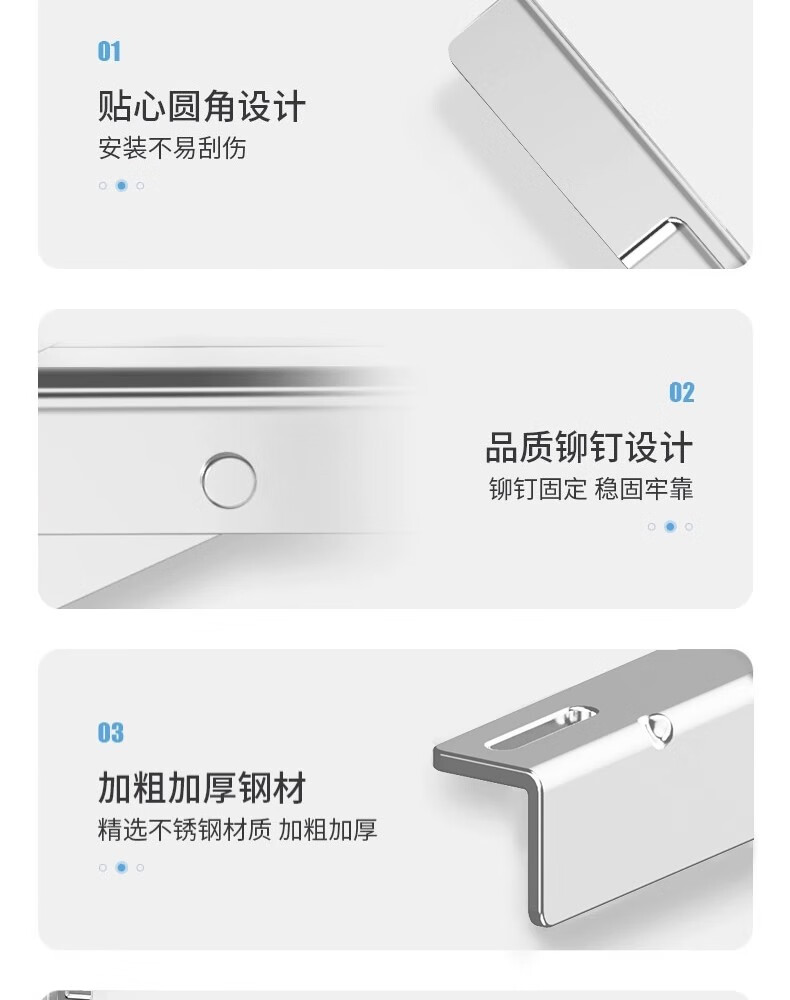 01

贴心圆角设计

安装不易刮伤

02

品质铆钉设计

铆钉固定 稳固牢靠

03

加粗加厚钢材

精选不锈钢材质 加粗加厚